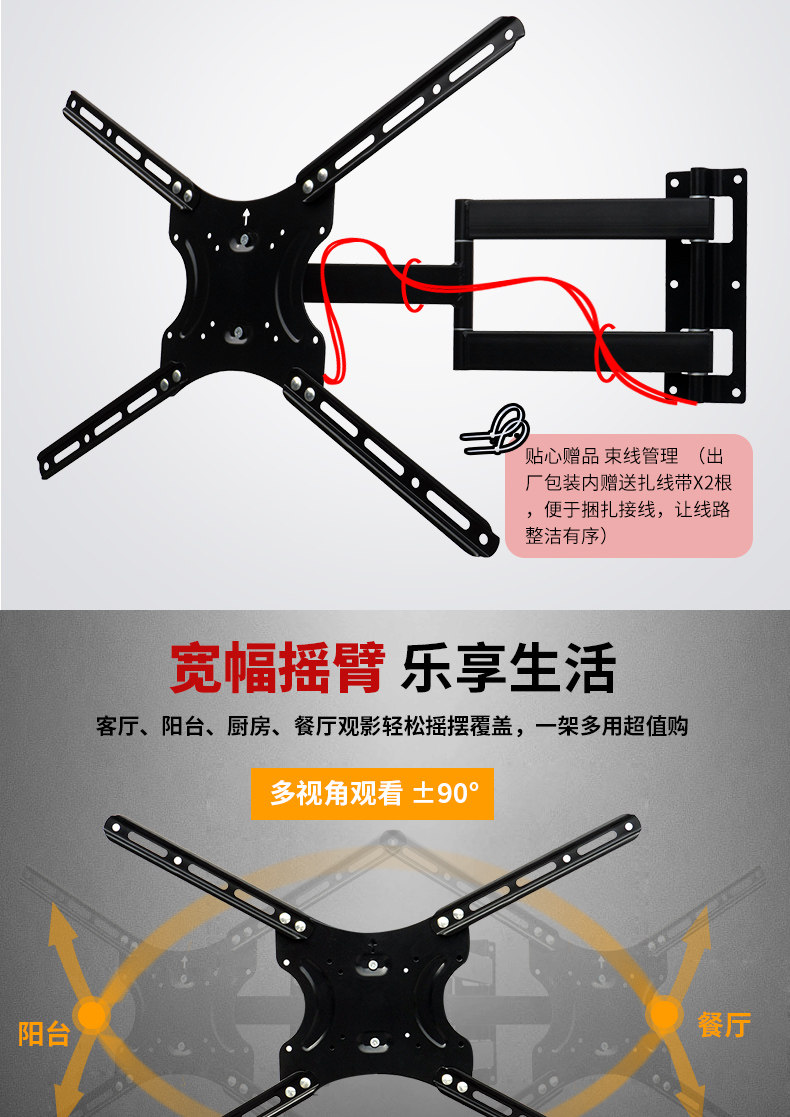 贴心赠品 束线管理 （出厂包装内赠送扎线带X2根，便于捆扎接线，让线路整洁有序）

宽幅摇臂 乐享生活

客厅、阳台、厨房、餐厅观影轻松摇摆覆盖，一架多用超值购

多视角观看 ±90°

阳台

餐厅