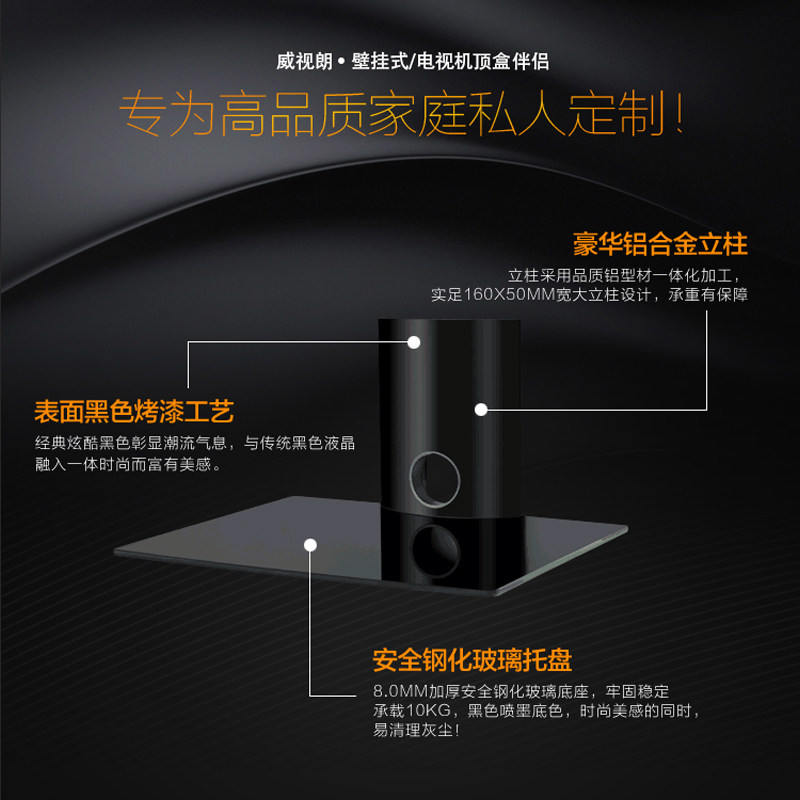 威视朗 • 壁挂式/电视机顶盒伴侣

专为高品质家庭私人定制！

豪华铝合金立柱

立柱采用品质铝型材一体化加工，实足160X50MM宽大立柱设计，承重有保障

表面黑色烤漆工艺

经典炫酷黑色彰显潮流气息，与传统黑色液晶融入一体时尚而富有美感。

安全钢化玻璃托盘

8.0MM加厚安全钢化玻璃底座，牢固稳定承载10KG，黑色喷墨底色，时尚美感的同时，易清理灰尘！