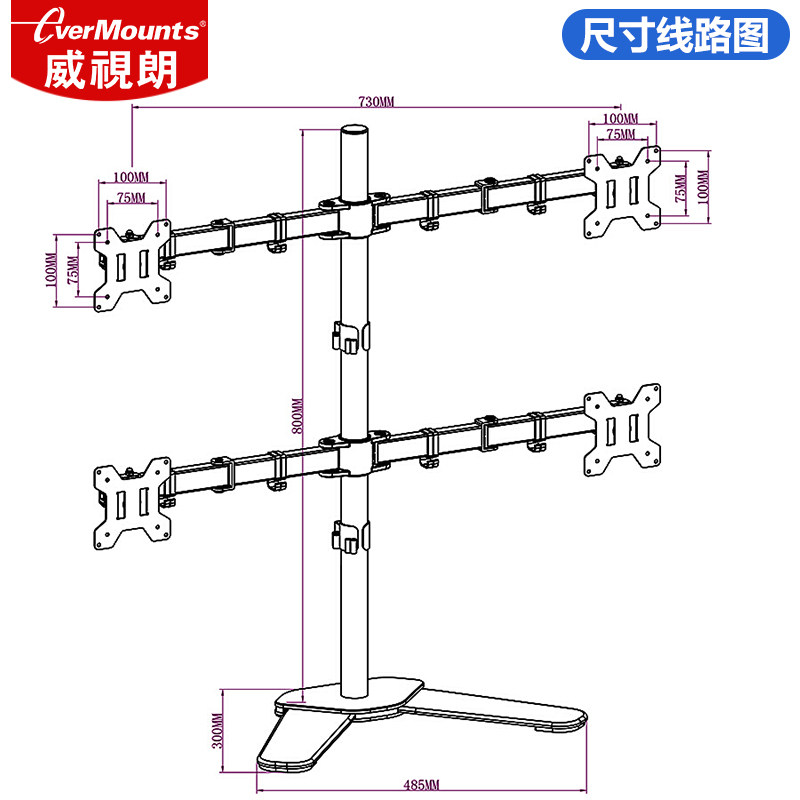 EverMounts®
威視朗

尺寸线路图

730MM
100MM
75MM
75MM
100MM
100MM
75MM
100MM
75MM
800MM
300MM
485MM