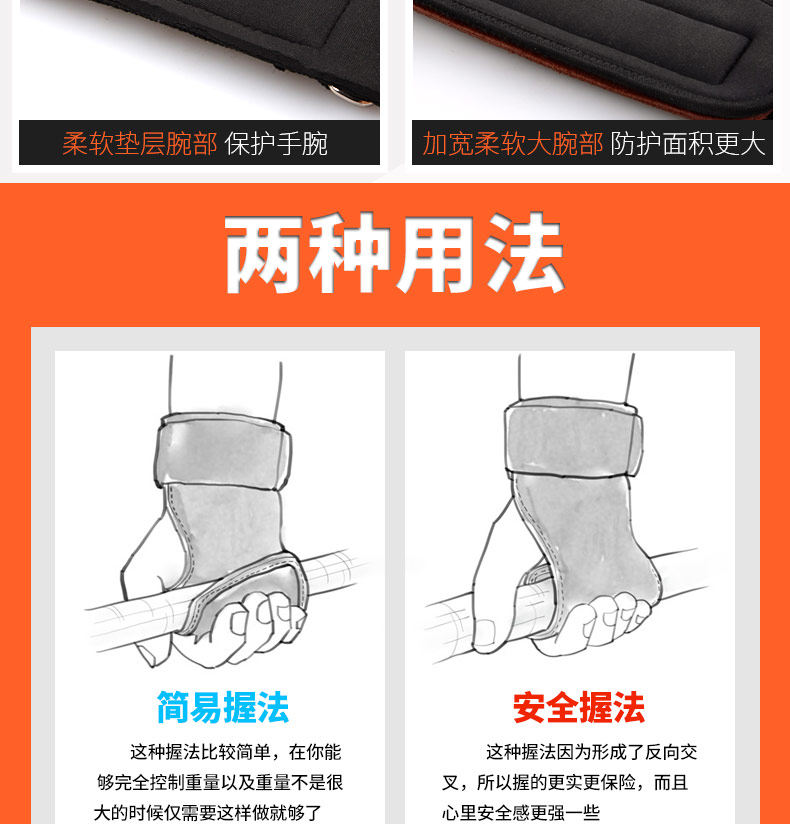 柔软垫层腕部 保护手腕

加宽柔软大腕部 防护面积更大

两种用法

简易握法

这种握法比较简单，在你能够完全控制重量以及重量不是很大的时候仅需要这样做就够了

安全握法

这种握法因为形成了反向交叉，所以握的更实更保险，而且心里安全感更强一些