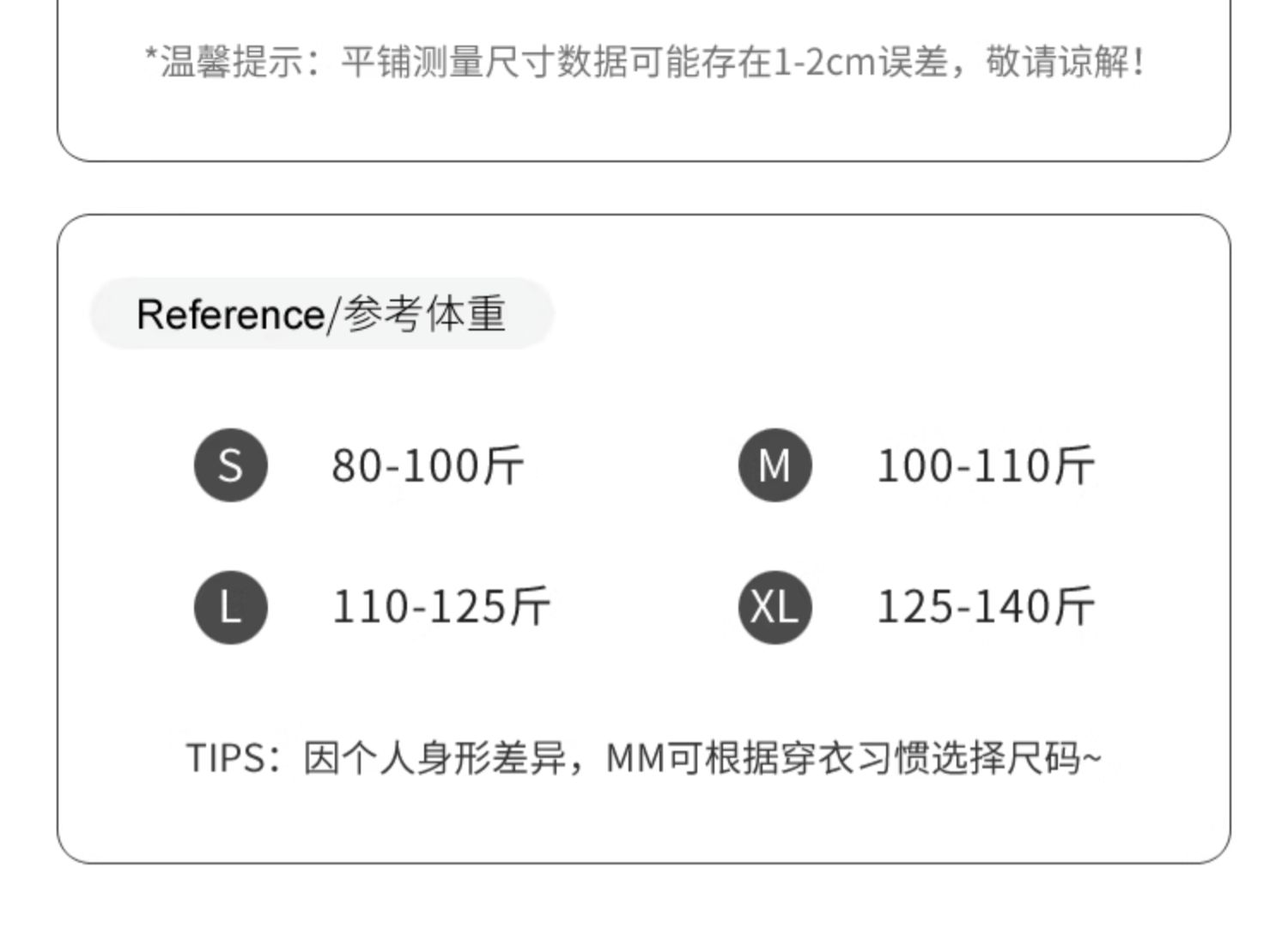 *温馨提示：平铺测量尺寸数据可能存在1-2cm误差，敬请谅解！

Reference/参考体重

S 80-100斤

M 100-110斤

L 110-125斤

XL 125-140斤

TIPS：因个人身形差异，MM可根据穿衣习惯选择尺码~