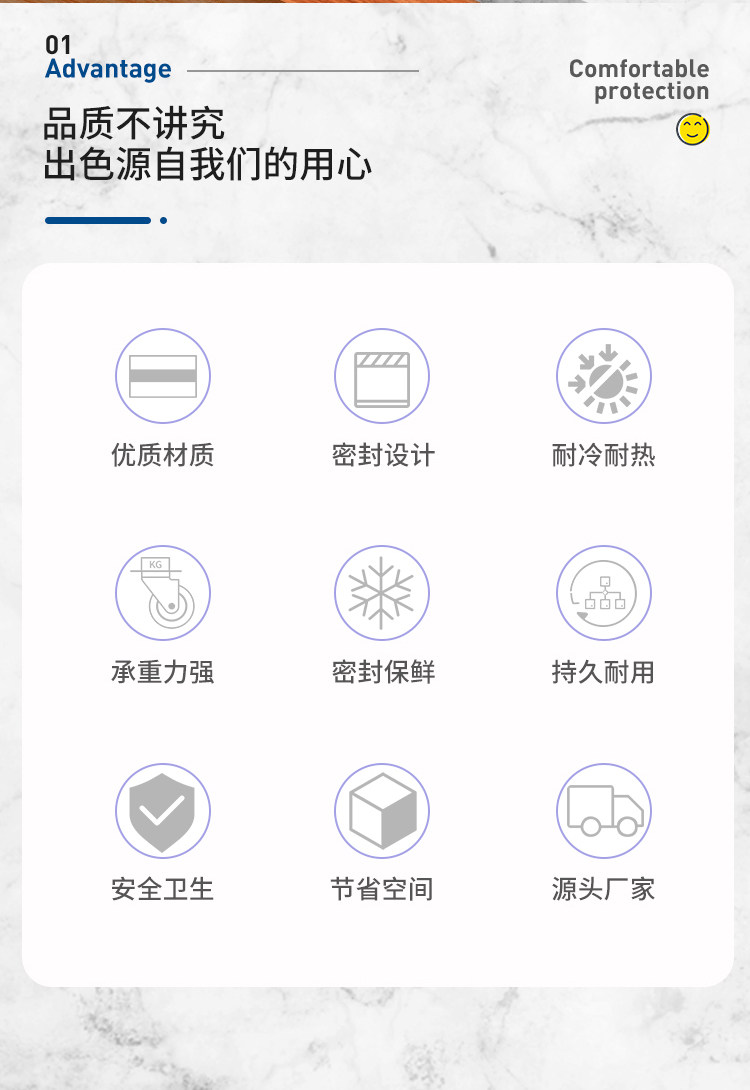 01
Advantage

Comfortable
protection

品质不讲究
出色源自我们的用心

优质材质

密封设计

耐冷耐热

KG

承重力强

密封保鲜

持久耐用

安全卫生

节省空间

源头厂家