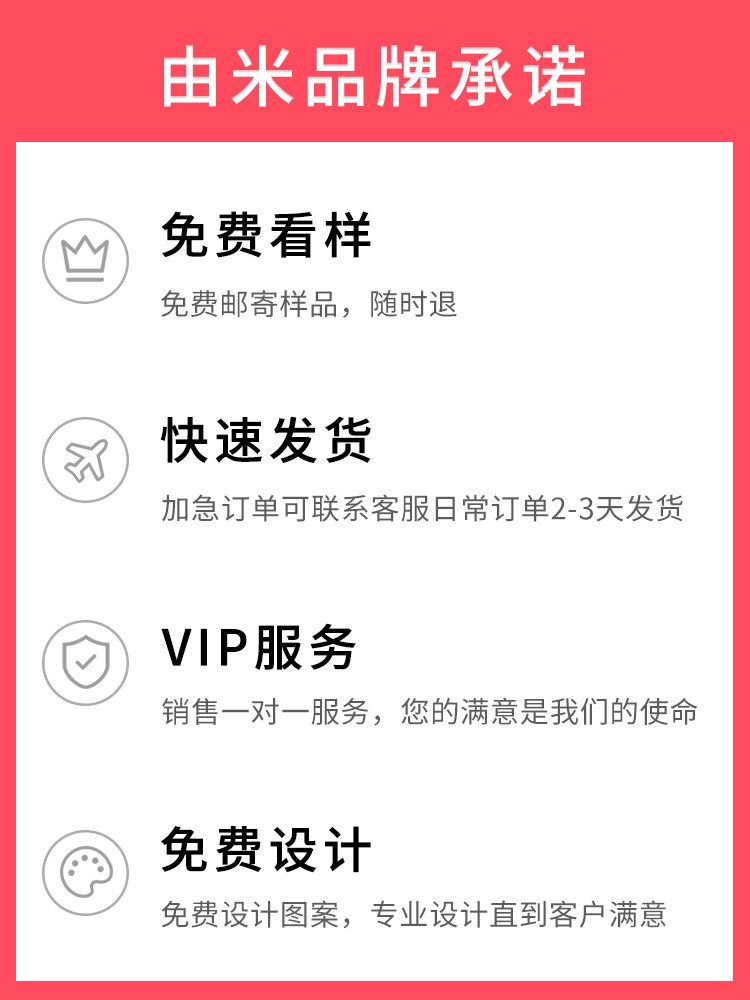 由米品牌承诺

免费看样

免费邮寄样品，随时退

快速发货

加急订单可联系客服日常订单2-3天发货

VIP服务

销售一对一服务，您的满意是我们的使命

免费设计

免费设计图案，专业设计直到客户满意