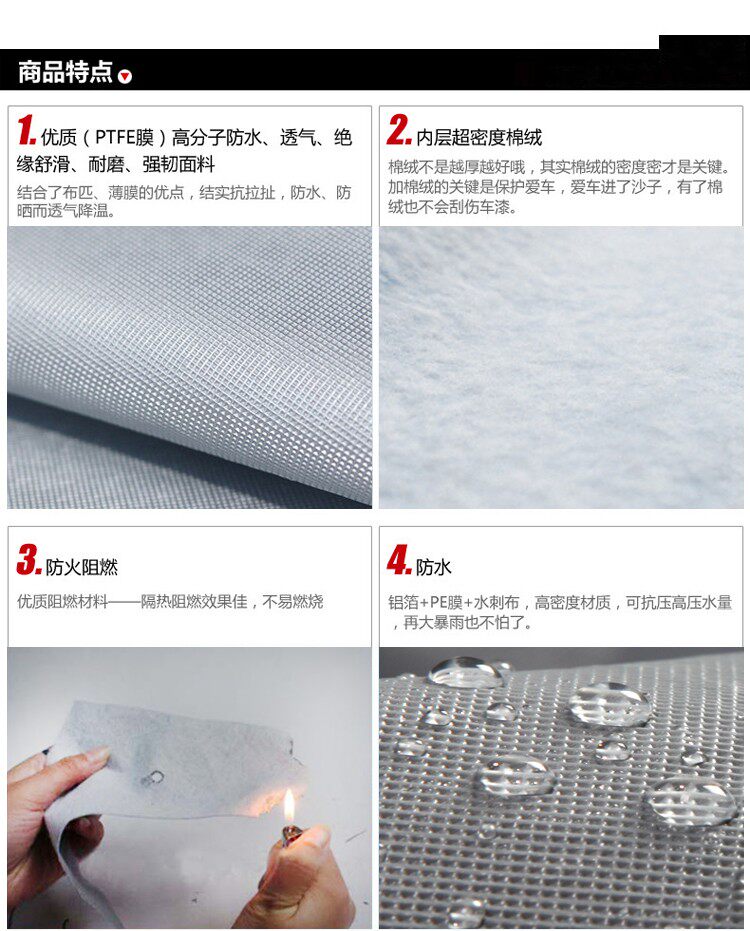 商品特点

1. 优质（PTFE膜）高分子防水、透气、绝缘舒滑、耐磨、强韧面料

结合了布匹、薄膜的优点，结实抗拉扯，防水、防晒而透气降温。

2. 内层超密度棉绒

棉绒不是越厚越好哦，其实棉绒的密度密才是关键。加棉绒的关键是保护爱车，爱车进了沙子，有了棉绒也不会刮伤车漆。

3. 防火阻燃

优质阻燃材料——隔热阻燃效果佳，不易燃烧

4. 防水

铝箔+PE膜+水刺布，高密度材质，可抗压高压水量，再大暴雨也不怕了。