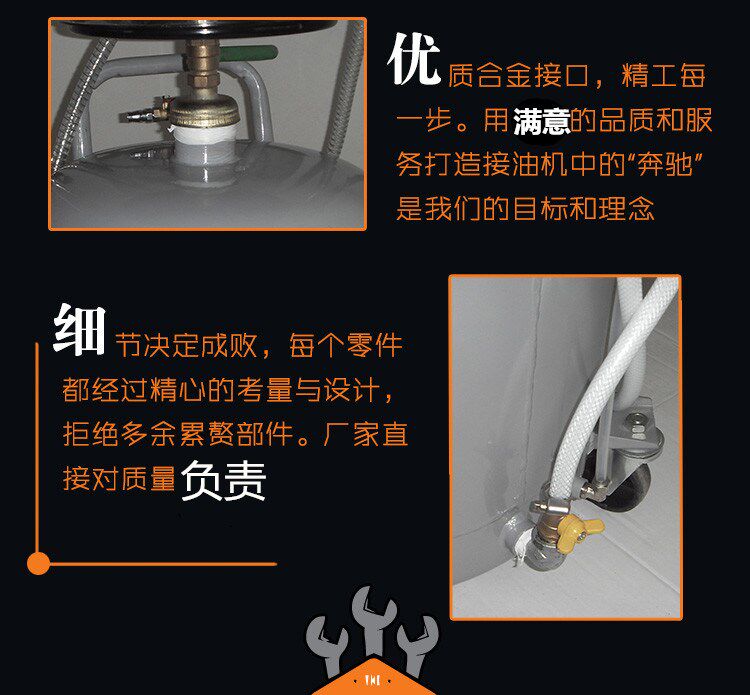 优质合金接口，精工每一步。用满意的品质和服务打造接油机中的“奔驰”是我们的目标和理念

细节决定成败，每个零件都经过精心的考量与设计，拒绝多余累赘部件。厂家直接对质量负责