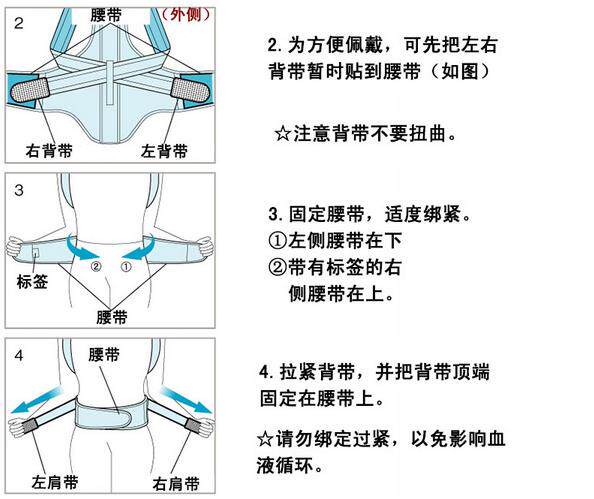 2

腰带

（外侧）

右背带

左背带

2. 为方便佩戴，可先把左右背带暂时贴到腰带（如图）

☆注意背带不要扭曲。

3

②

①

标签

腰带

3. 固定腰带，适度绑紧。
①左侧腰带在下
②带有标签的右侧腰带在上。

4

腰带

左肩带

右肩带

4. 拉紧背带，并把背带顶端固定在腰带上。

☆请勿绑定过紧，以免影响血液循环。