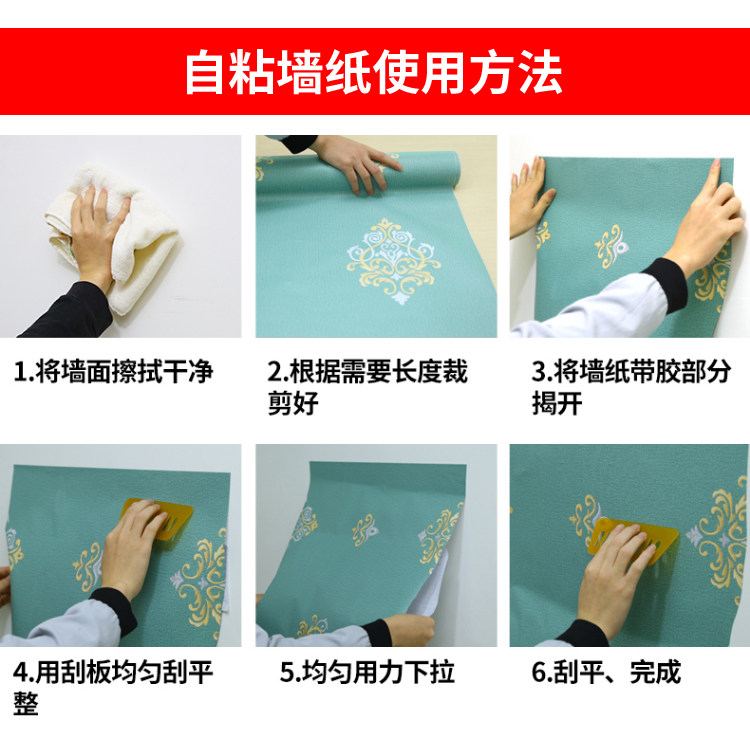 自粘墙纸使用方法

1.将墙面擦拭干净

2.根据需要长度裁剪好

3.将墙纸带胶部分揭开

4.用刮板均匀刮平整

5.均匀用力下拉

6.刮平、完成