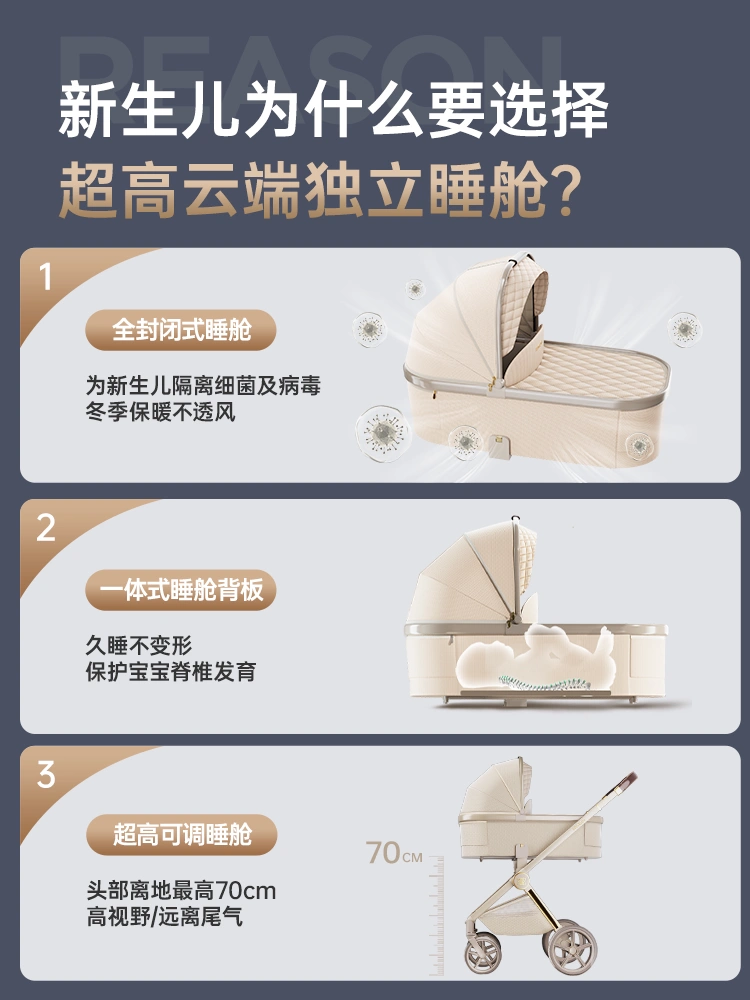 REASON
新生儿为什么要选择
超高云端独立睡舱?

1
全封闭式睡舱
为新生儿隔离细菌及病毒
冬季保暖不透风

2
一体式睡舱背板
久睡不变形
保护宝宝脊椎发育

3
超高可调睡舱
头部离地最高70cm
高视野/远离尾气
70CM