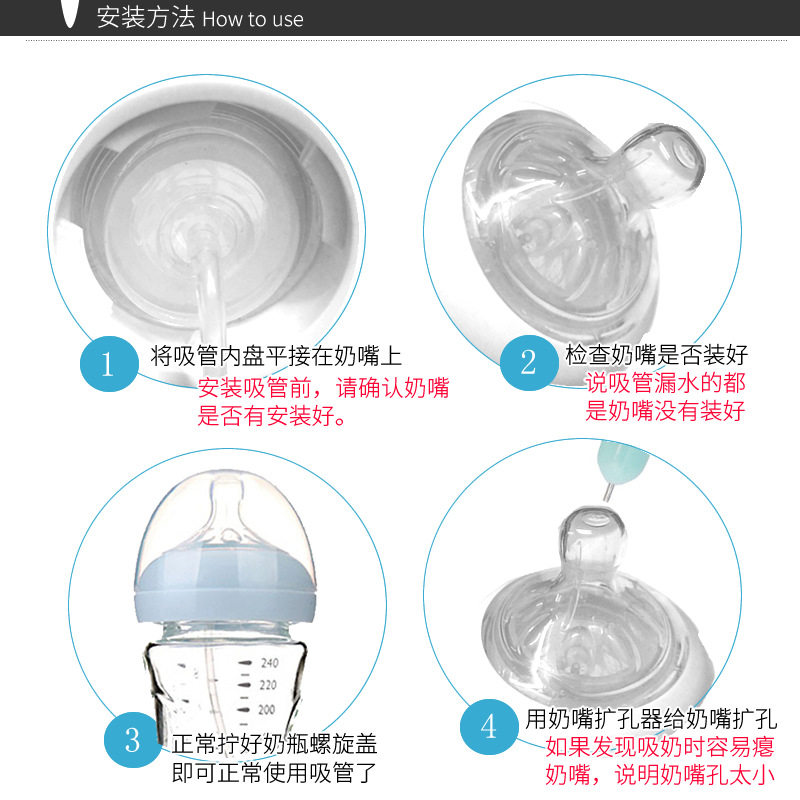 安装方法 How to use

1 将吸管内盘平接在奶嘴上
安装吸管前，请确认奶嘴是否有安装好。

2 检查奶嘴是否装好
说吸管漏水的都是奶嘴没有装好

240
220
200

3 正常拧好奶瓶螺旋盖
即可正常使用吸管了

4 用奶嘴扩孔器给奶嘴扩孔
如果发现吸奶时容易瘪奶嘴，说明奶嘴孔太小