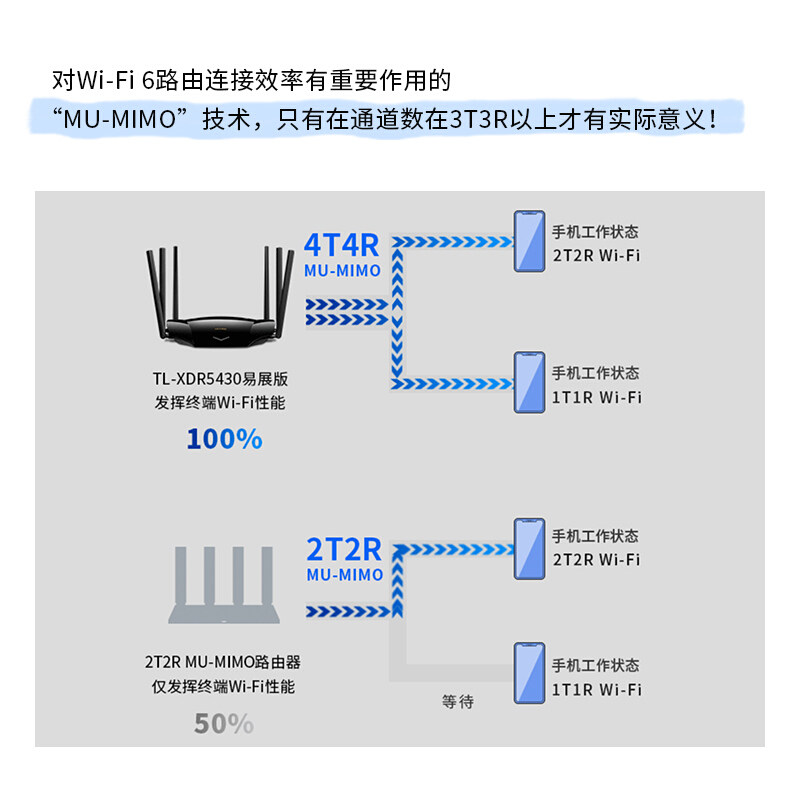 对Wi-Fi 6路由连接效率有重要作用的
“MU-MIMO”技术，只有在通道数在3T3R以上才有实际意义！

4T4R
MU-MIMO

手机工作状态
2T2R Wi-Fi

手机工作状态
1T1R Wi-Fi

TL-XDR5430易展版
发挥终端Wi-Fi性能
100%

2T2R
MU-MIMO

手机工作状态
2T2R Wi-Fi

手机工作状态
1T1R Wi-Fi

等待

2T2R MU-MIMO路由器
仅发挥终端Wi-Fi性能
50%