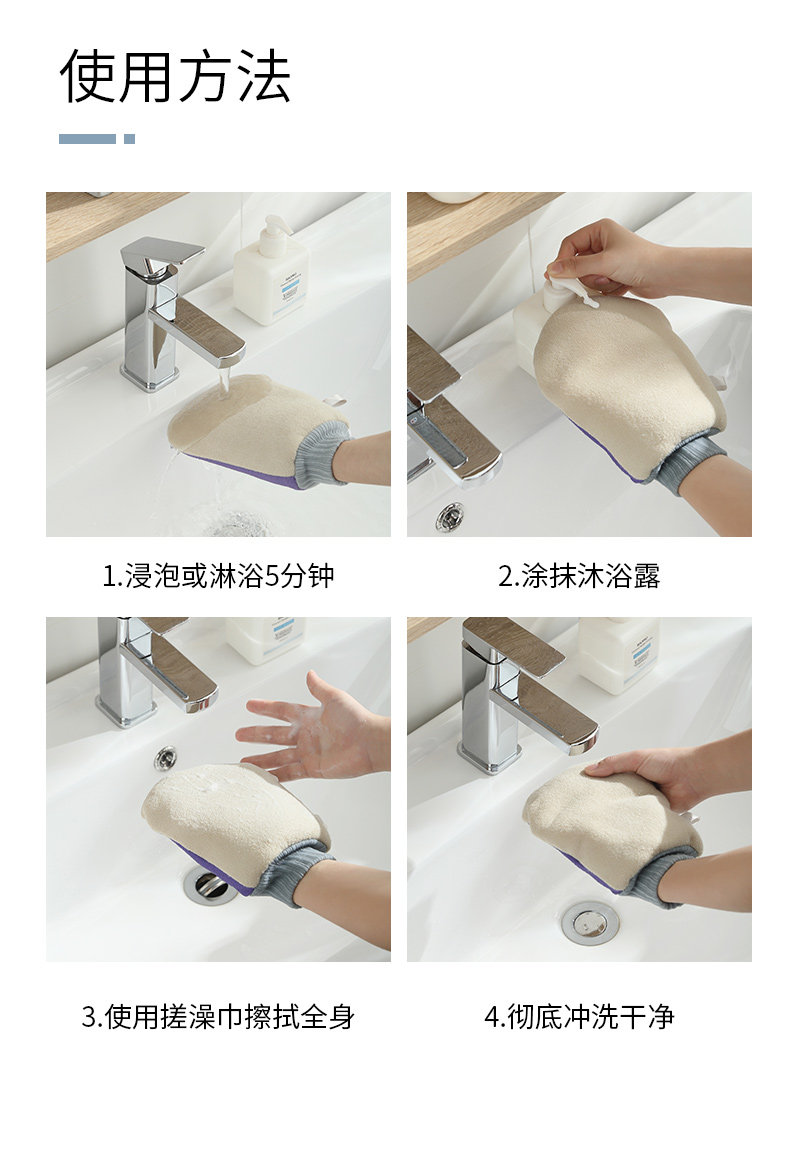 使用方法

1.浸泡或淋浴5分钟

2.涂抹沐浴露

3.使用搓澡巾擦拭全身

4.彻底冲洗干净