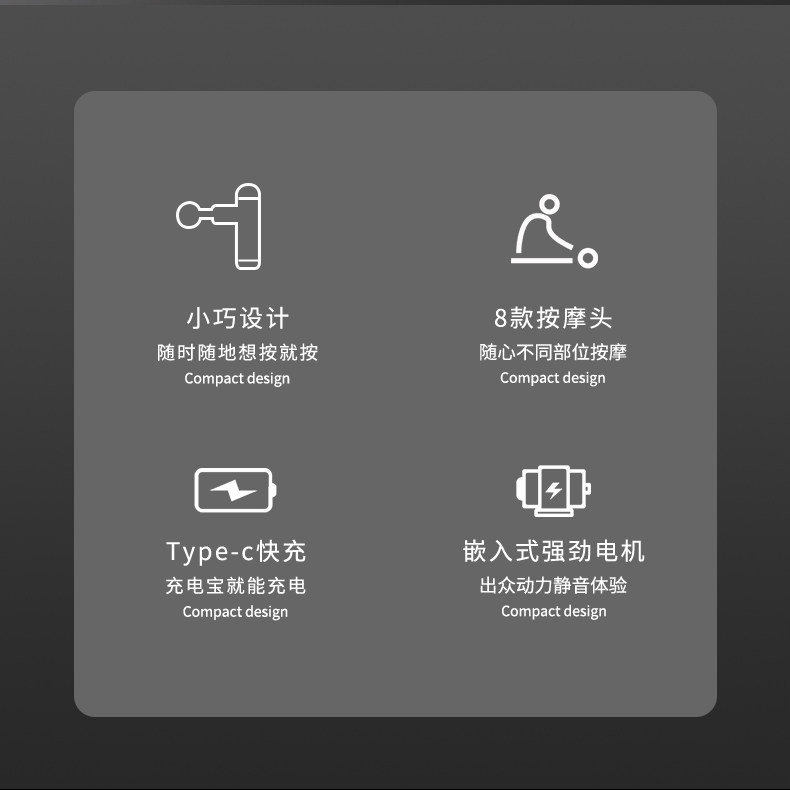 小巧设计
随时随地想按就按
Compact design

8款按摩头
随心不同部位按摩
Compact design

Type-c快充
充电宝就能充电
Compact design

嵌入式强劲电机
出众动力静音体验
Compact design