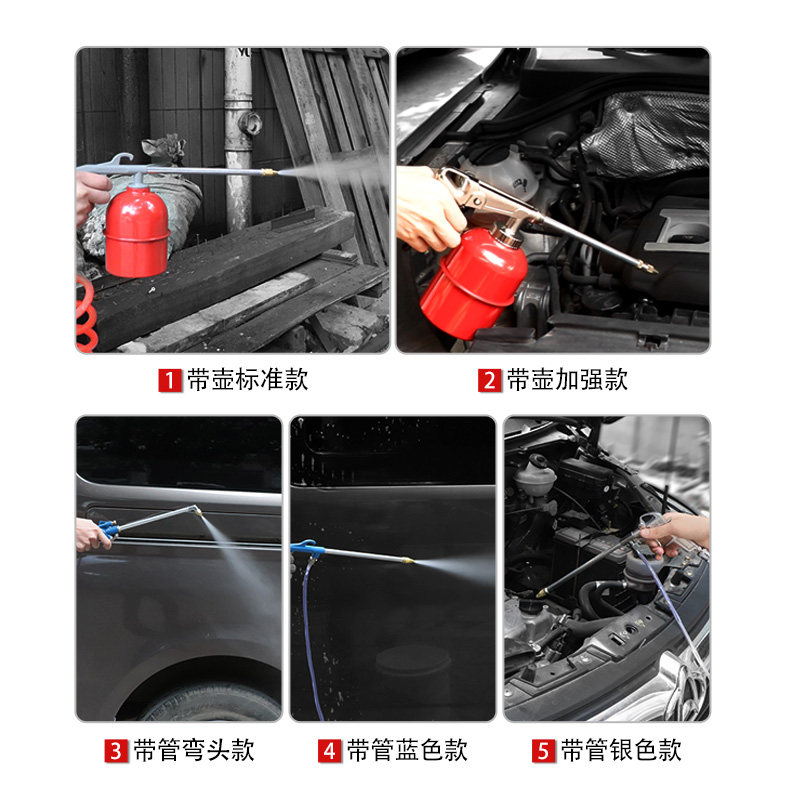 1 带壶标准款

2 带壶加强款

3 带管弯头款

4 带管蓝色款

5 带管银色款