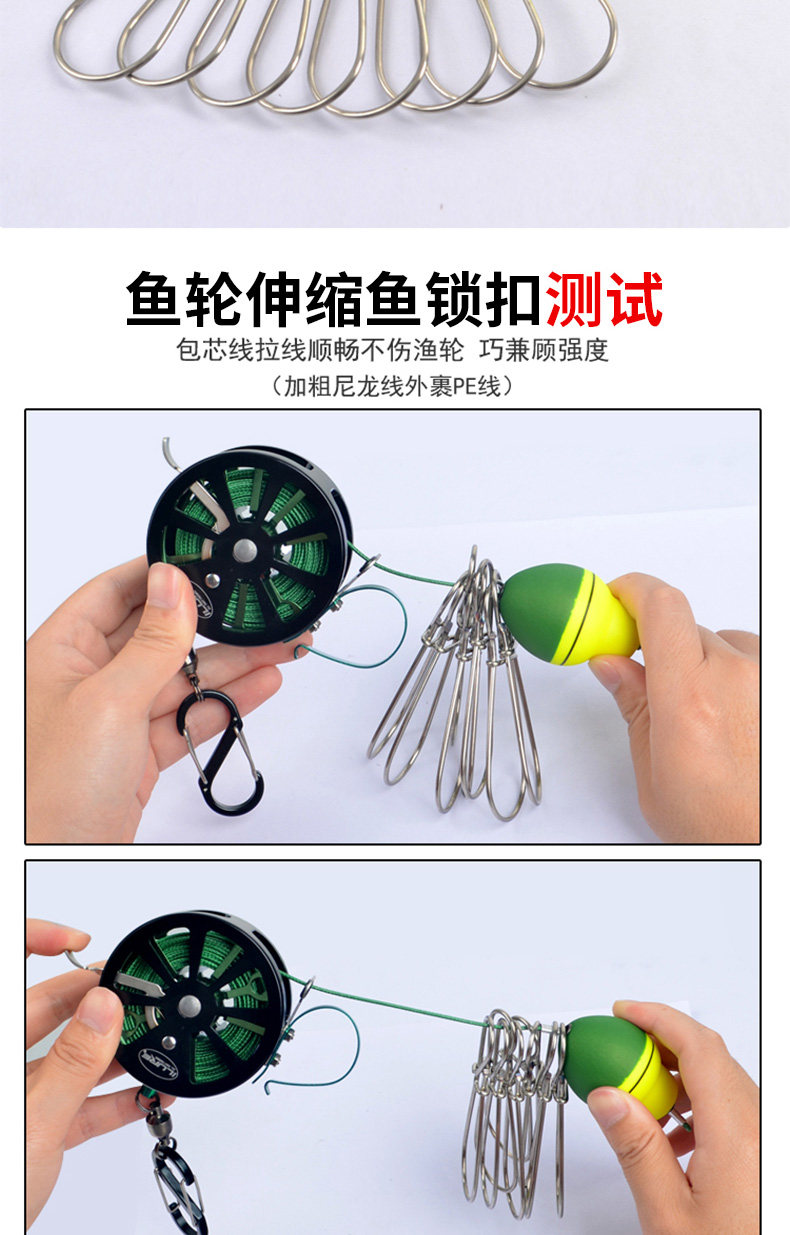 鱼轮伸缩鱼锁扣测试

包芯线拉线顺畅不伤渔轮 巧兼顾强度

（加粗尼龙线外裹PE线）