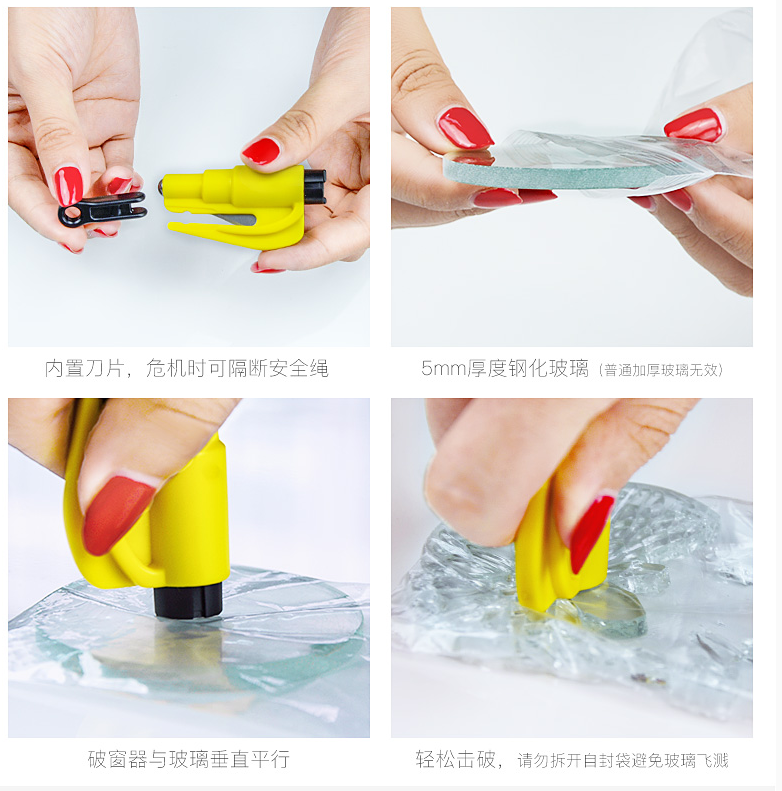 内置刀片，危机时可隔断安全绳

5mm厚度钢化玻璃（普通加厚玻璃无效）

破窗器与玻璃垂直平行

轻松击破，请勿拆开自封袋避免玻璃飞溅