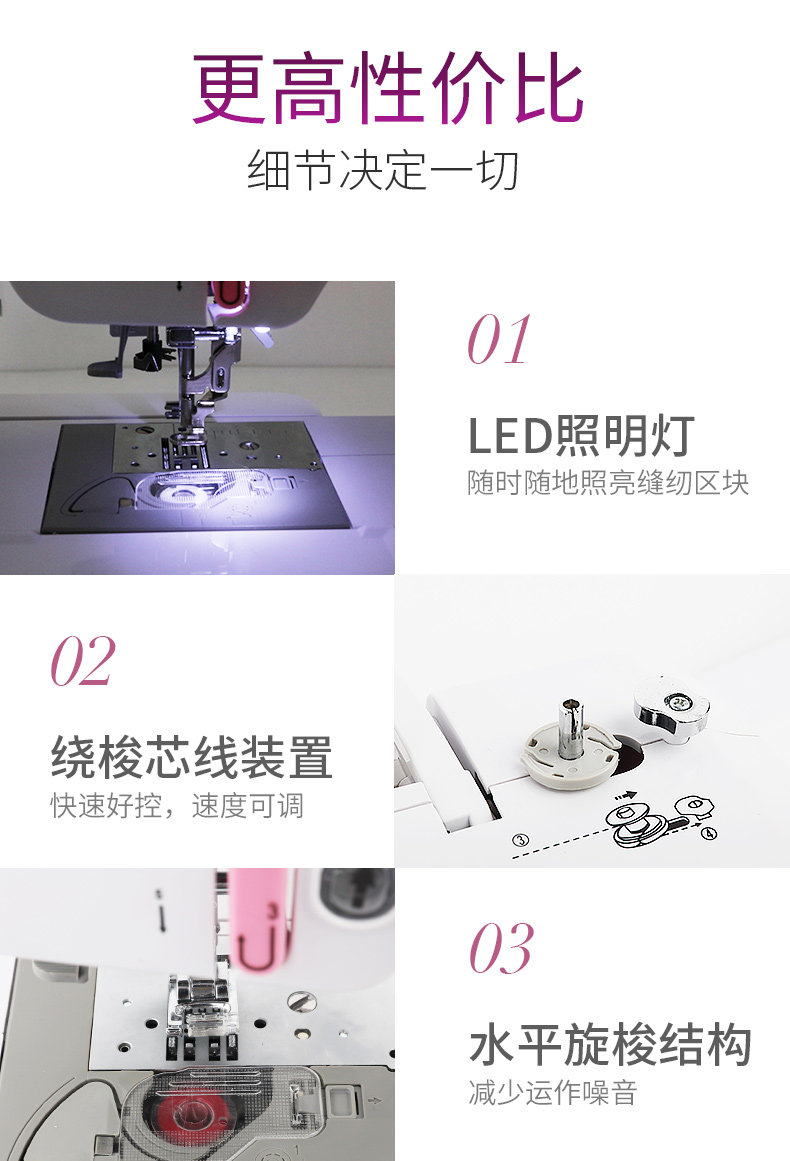 更高性价比
细节决定一切

01
LED照明灯
随时随地照亮缝纫区块

02
绕梭芯线装置
快速好控，速度可调

③ ④

03
水平旋梭结构
减少运作噪音