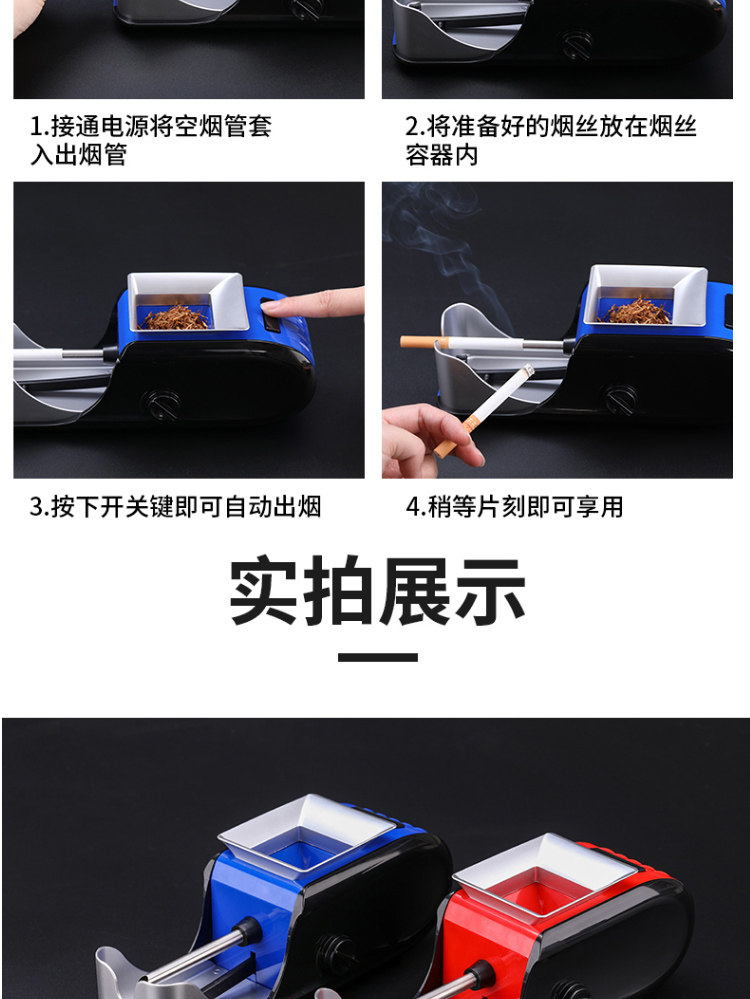 1.接通电源将空烟管套入出烟管

2.将准备好的烟丝放在烟丝容器内

3.按下开关键即可自动出烟

4.稍等片刻即可享用

实拍展示