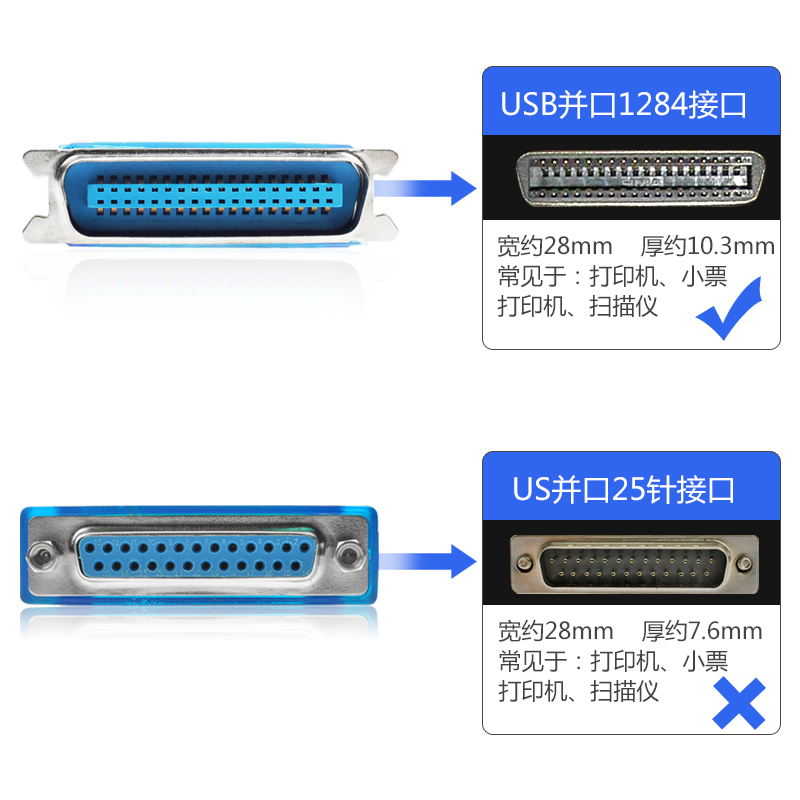 USB并口1284接口

宽约28mm 厚约10.3mm
常见于：打印机、小票打印机、扫描仪

US并口25针接口

宽约28mm 厚约7.6mm
常见于：打印机、小票打印机、扫描仪