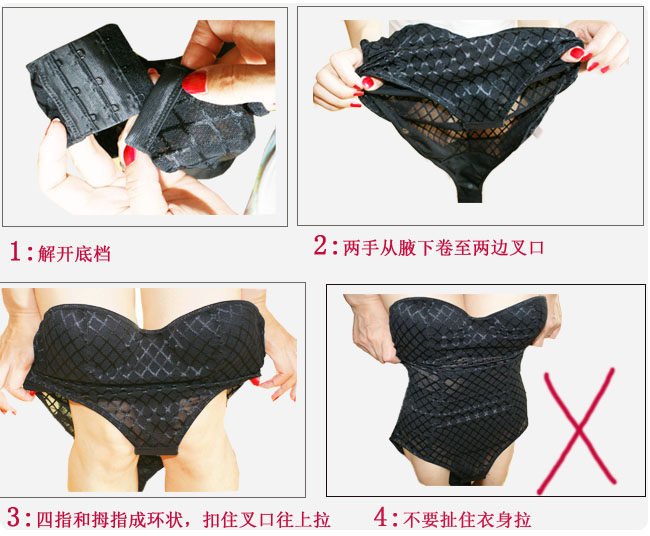 1：解开底档

2：两手从腋下卷至两边叉口

3：四指和拇指成环状，扣住叉口往上拉

4：不要扯住衣身拉