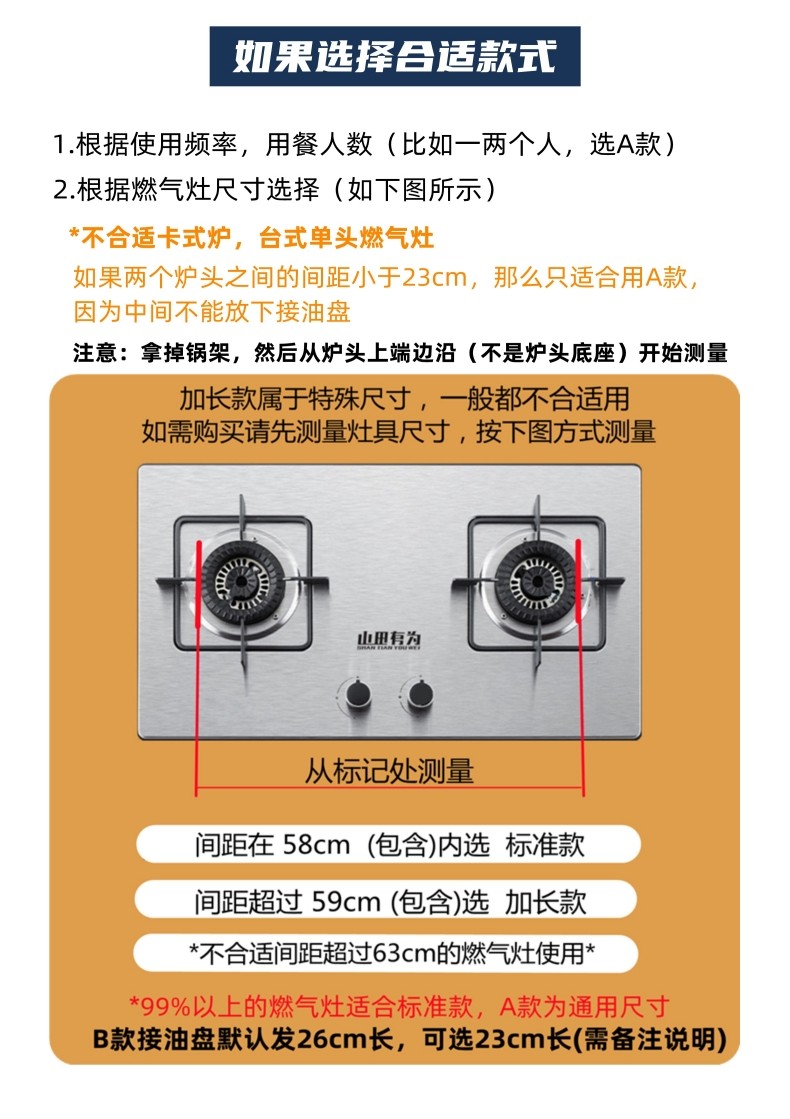 如果选择合适款式

1.根据使用频率，用餐人数（比如一两个人，选A款）
2.根据燃气灶尺寸选择（如下图所示）

*不合适卡式炉，台式单头燃气灶
如果两个炉头之间的间距小于23cm，那么只适合用A款，因为中间不能放下接油盘

注意：拿掉锅架，然后从炉头上端边沿（不是炉头底座）开始测量

加长款属于特殊尺寸，一般都不合适用
如需购买请先测量灶具尺寸，按下图方式测量

山田有为
SHAN TIAN YOU WEI

从标记处测量

间距在 58cm (包含)内选 标准款

间距超过 59cm (包含)选 加长款

*不合适间距超过63cm的燃气灶使用*

*99%以上的燃气灶适合标准款，A款为通用尺寸
B款接油盘默认发26cm长，可选23cm长(需备注说明)