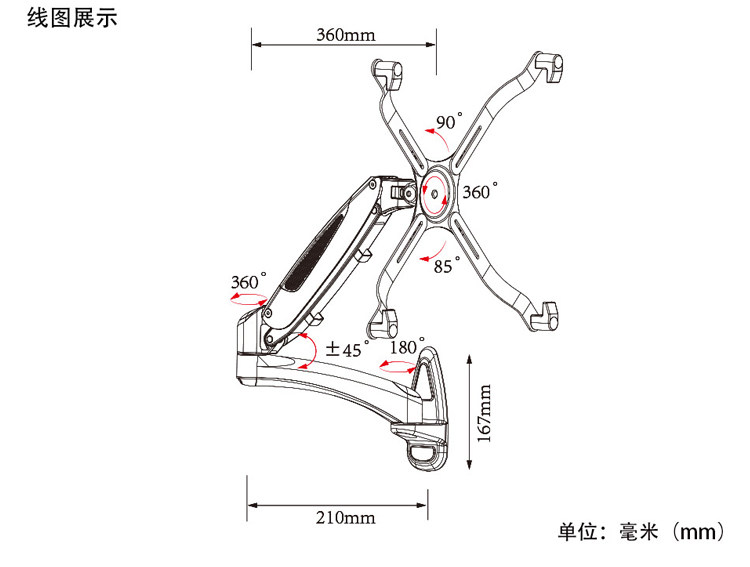 线图展示

360mm

90°

360°

85°

360°

±45°

180°

167mm

210mm

单位：毫米（mm）