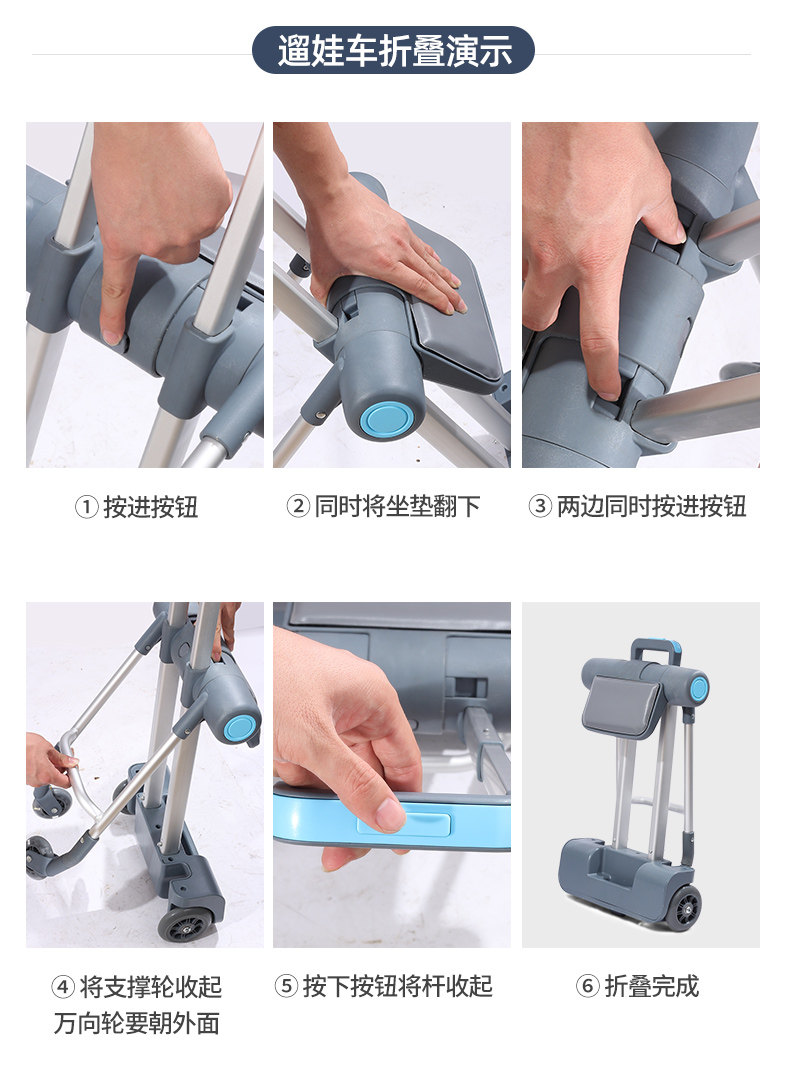 遛娃车折叠演示

① 按进按钮

② 同时将坐垫翻下

③ 两边同时按进按钮

④ 将支撑轮收起
万向轮要朝外面

⑤ 按下按钮将杆收起

⑥ 折叠完成