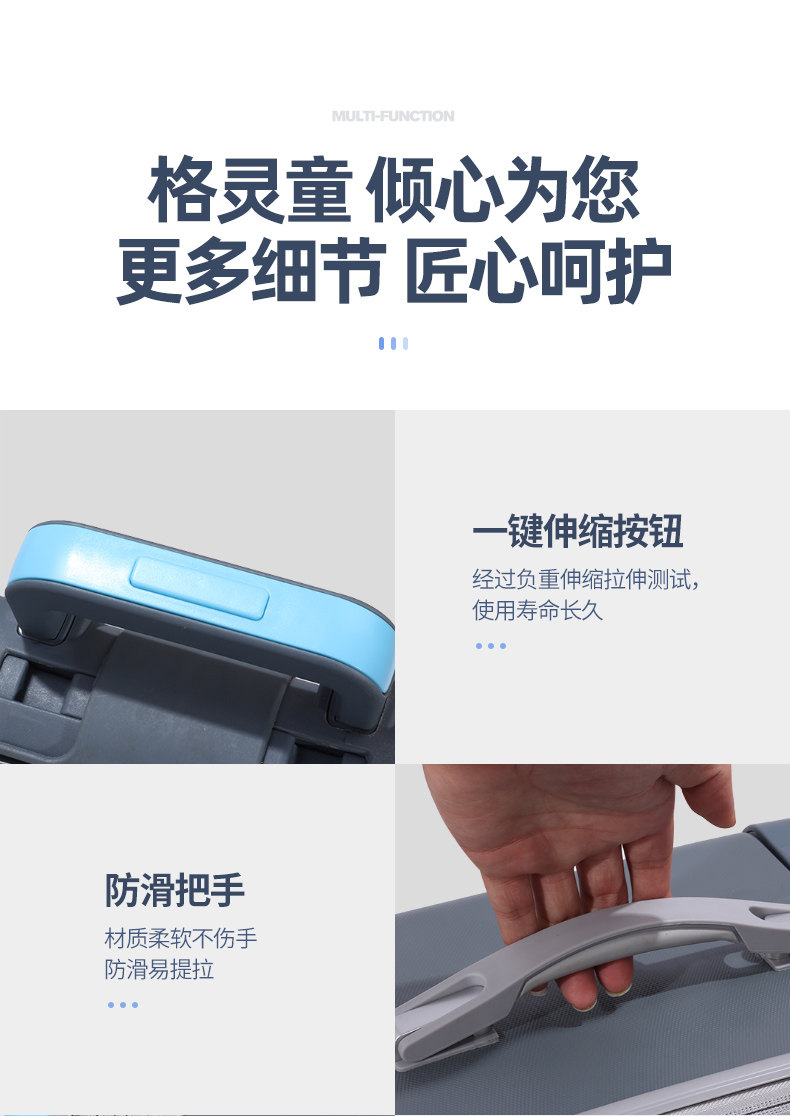 MULTI-FUNCTION

格灵童 倾心为您
更多细节 匠心呵护

一键伸缩按钮

经过负重伸缩拉伸测试，使用寿命长久

防滑把手

材质柔软不伤手
防滑易提拉