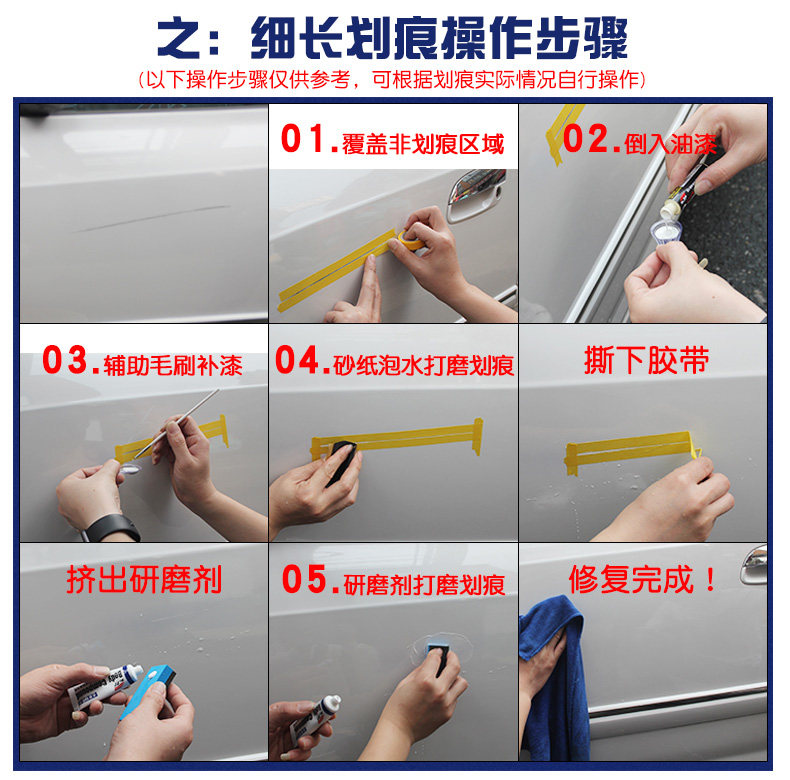 之：细长划痕操作步骤

(以下操作步骤仅供参考，可根据划痕实际情况自行操作)

01.覆盖非划痕区域

02.倒入油漆

03.辅助毛刷补漆

04.砂纸泡水打磨划痕

撕下胶带

挤出研磨剂

05.研磨剂打磨划痕

修复完成！