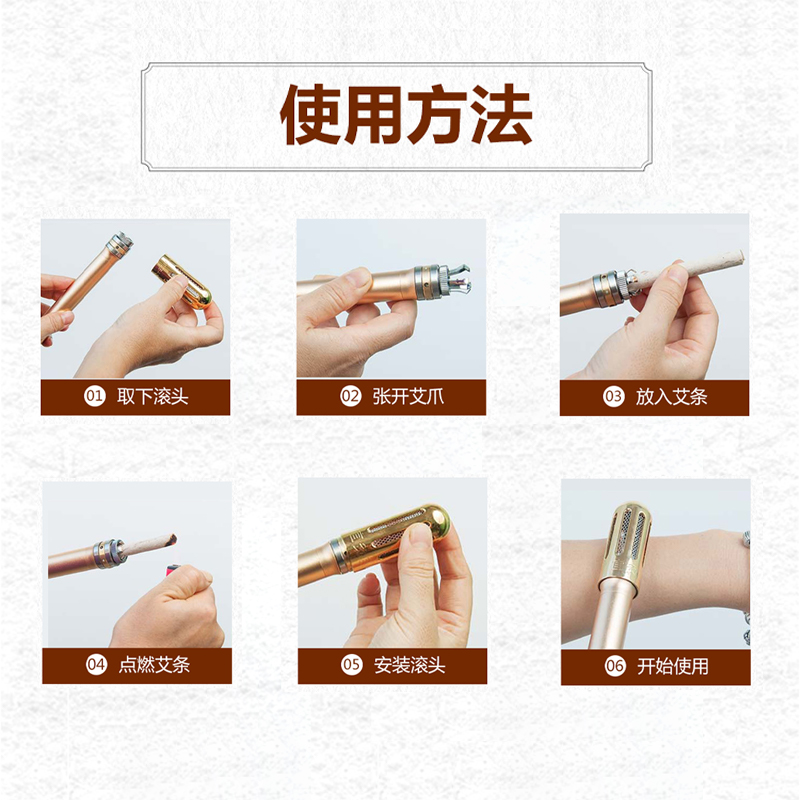 使用方法

01 取下滚头

02 张开艾爪

03 放入艾条

04 点燃艾条

05 安装滚头

06 开始使用