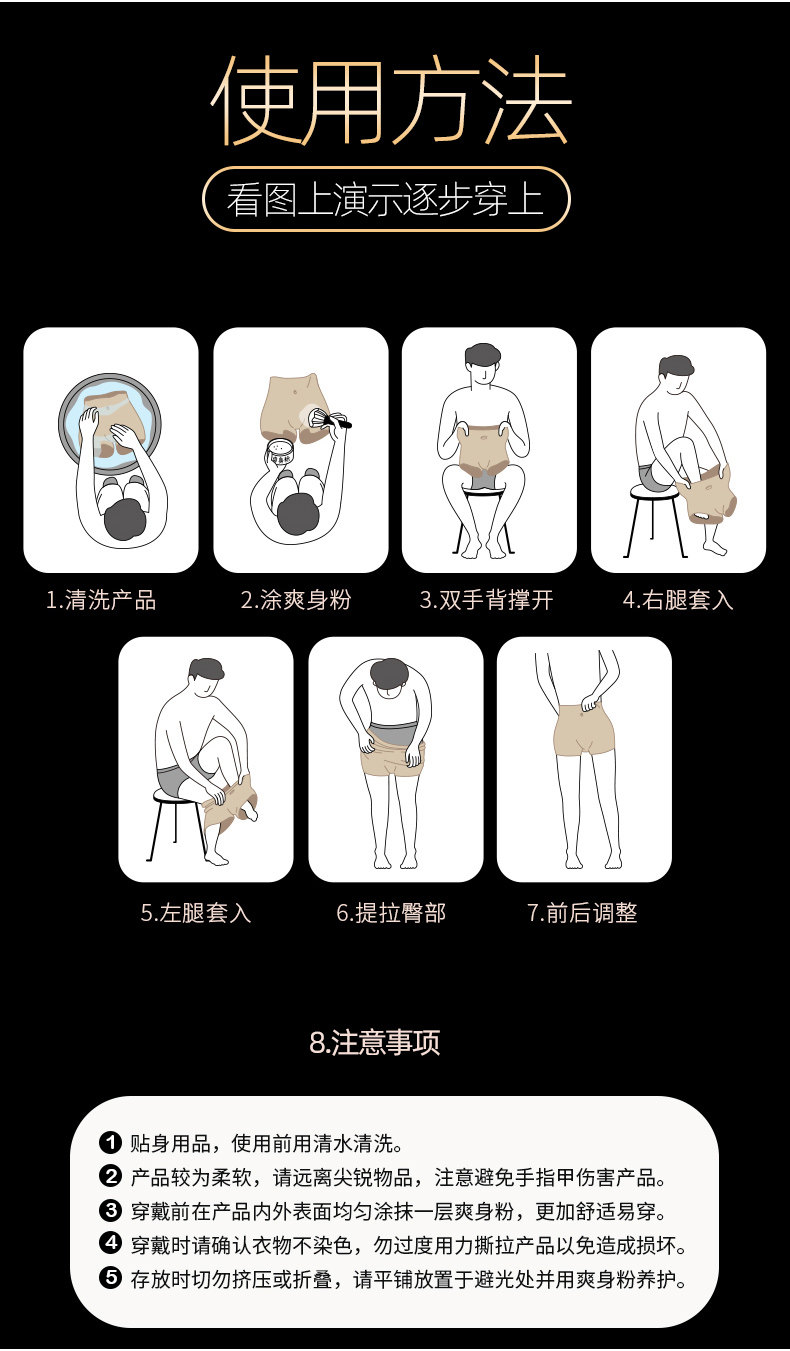 使用方法

看图上演示逐步穿上

爽身粉

1.清洗产品

2.涂爽身粉

3.双手背撑开

4.右腿套入

5.左腿套入

6.提拉臀部

7.前后调整

8.注意事项

❶ 贴身用品，使用前用清水清洗。
❷ 产品较为柔软，请远离尖锐物品，注意避免手指甲伤害产品。
❸ 穿戴前在产品内外表面均匀涂抹一层爽身粉，更加舒适易穿。
❹ 穿戴时请确认衣物不染色，勿过度用力撕拉产品以免造成损坏。
❺ 存放时切勿挤压或折叠，请平铺放置于避光处并用爽身粉养护。