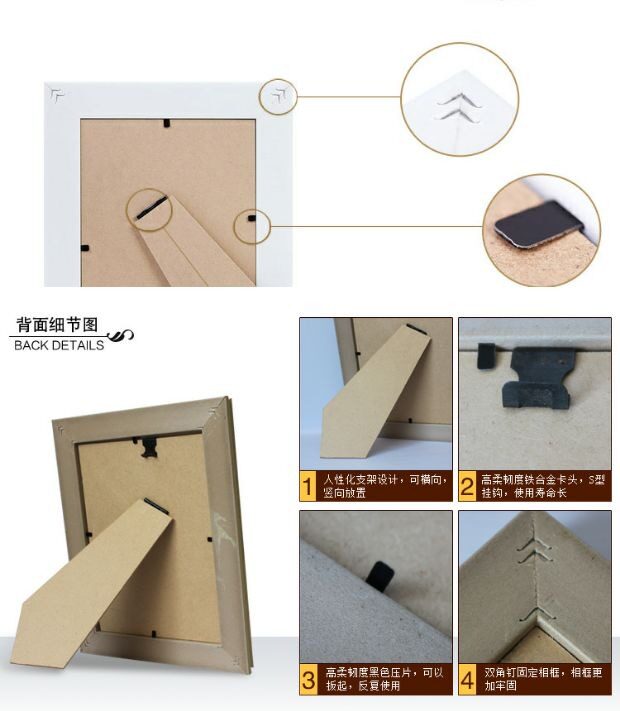 背面细节图
BACK DETAILS

1 人性化支架设计，可横向，竖向放置

2 高柔韧度铁合金卡头，S型挂钩，使用寿命长

3 高柔韧度黑色压片，可以扳起，反复使用

4 双角钉固定相框，相框更加牢固