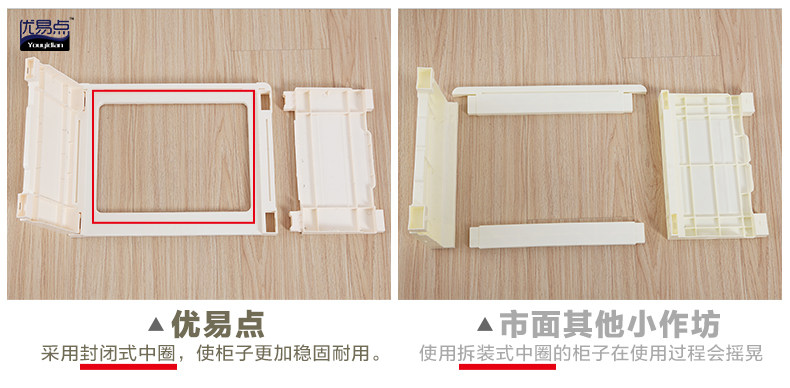 优易点
Youyidian

▲优易点
采用封闭式中圈，使柜子更加稳固耐用。

▲市面其他小作坊
使用拆装式中圈的柜子在使用过程会摇晃