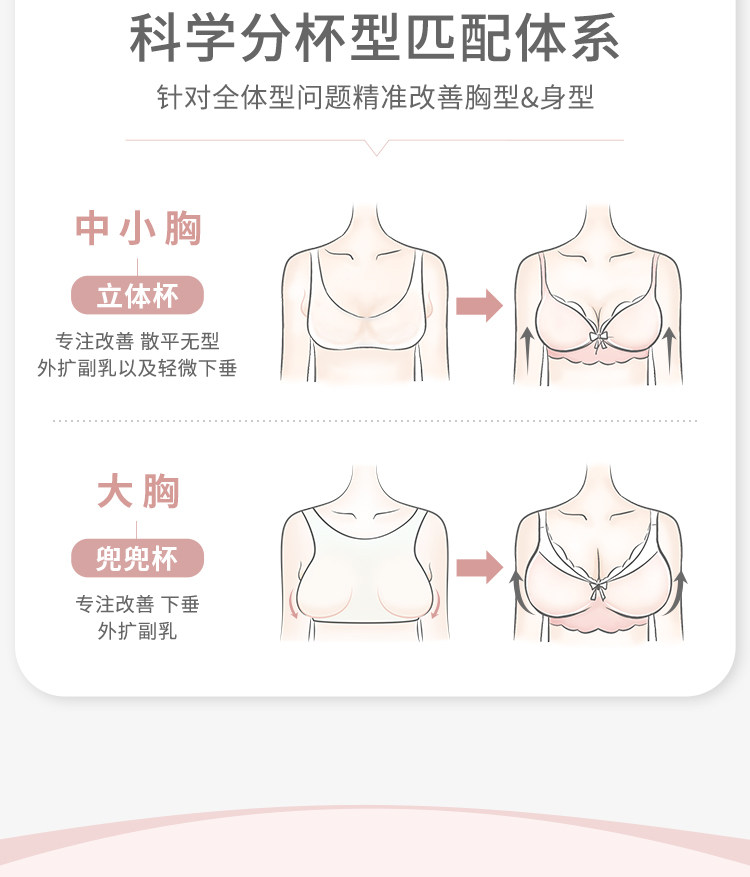 科学分杯型匹配体系

针对全体型问题精准改善胸型&身型

中小胸

立体杯

专注改善 散平无型
外扩副乳以及轻微下垂

大胸

兜兜杯

专注改善 下垂
外扩副乳