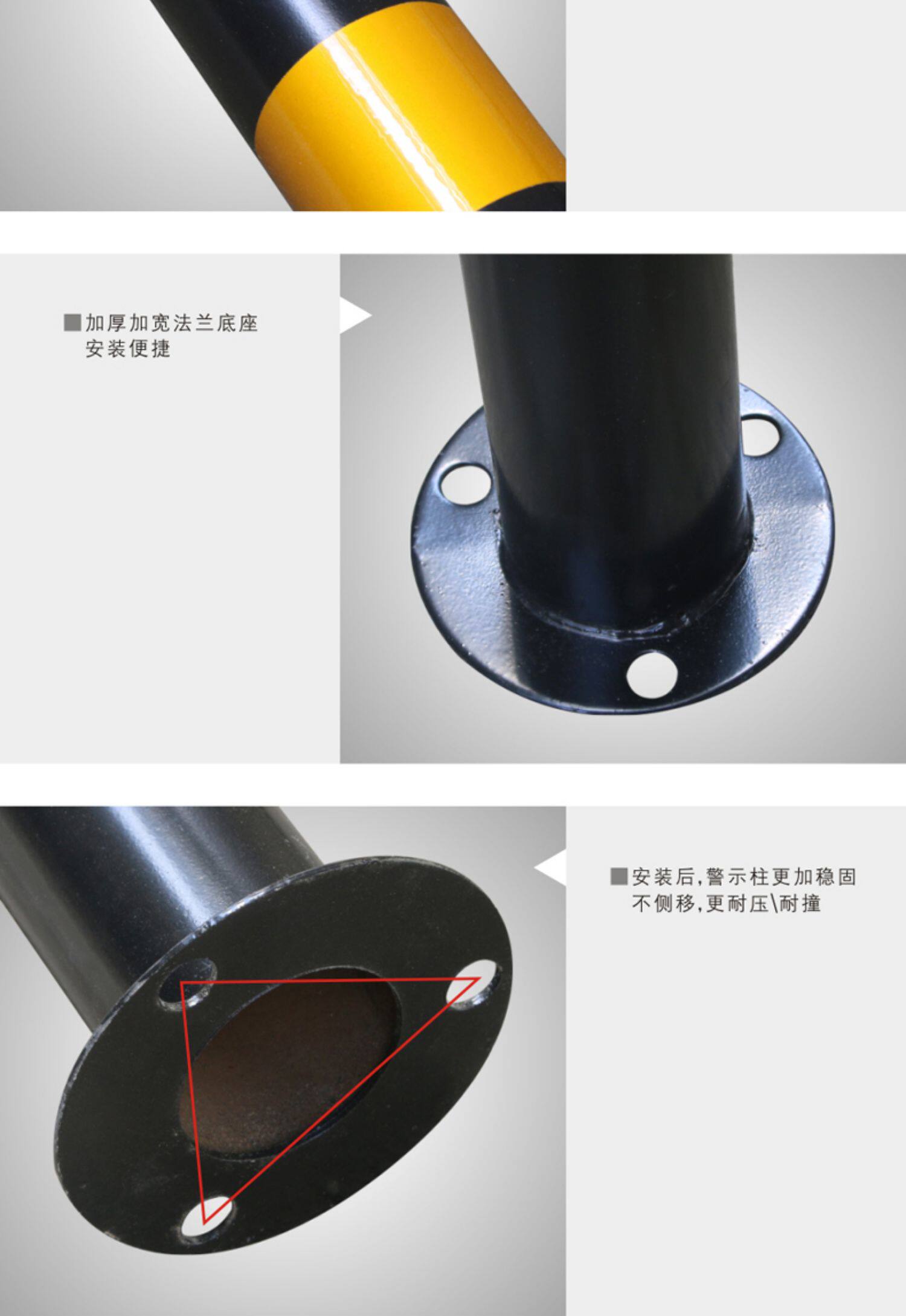 ■加厚加宽法兰底座
安装便捷

■安装后,警示柱更加稳固
不侧移,更耐压\耐撞