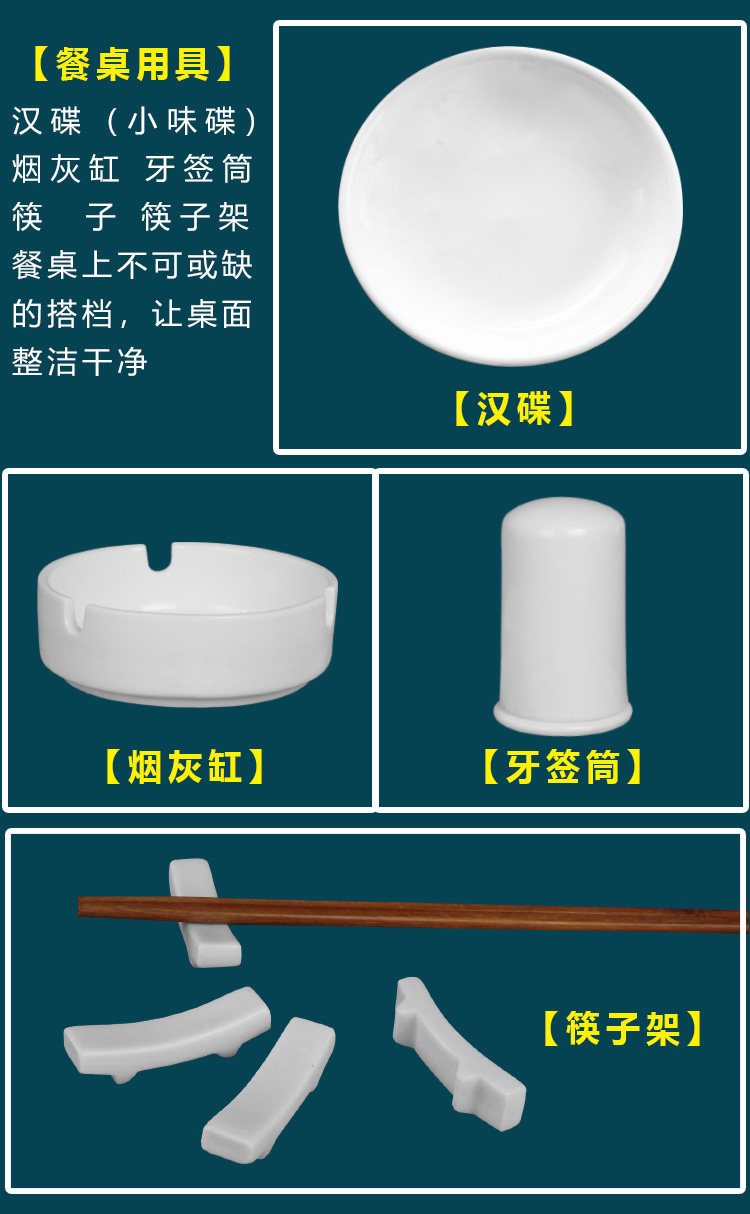 【餐桌用具】
汉碟（小味碟）烟灰缸 牙签筒 筷 子 筷子架 餐桌上不可或缺的搭档，让桌面整洁干净

【汉碟】

【烟灰缸】

【牙签筒】

【筷子架】