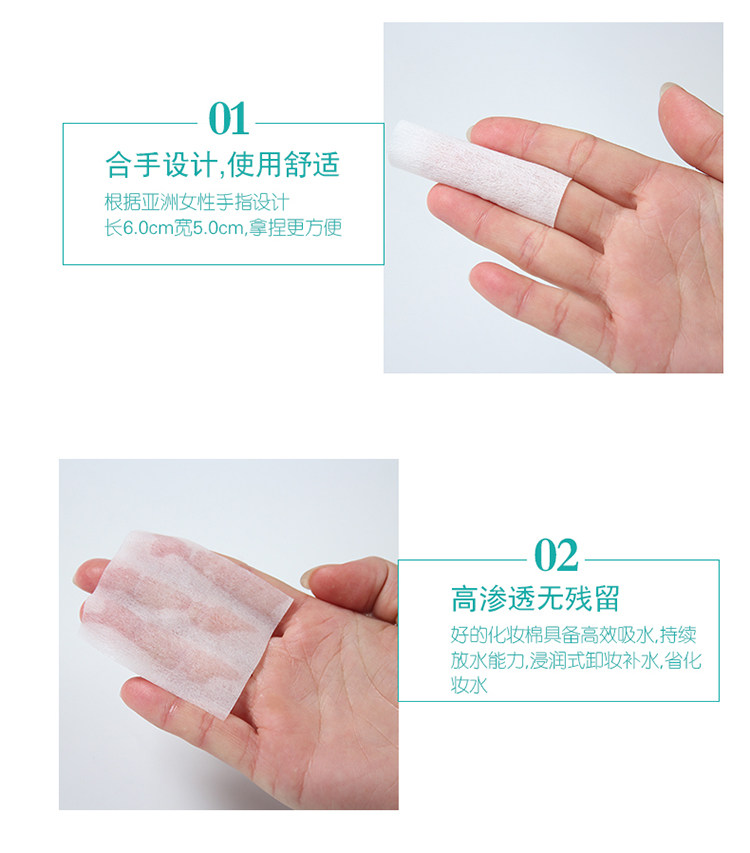 01

合手设计,使用舒适

根据亚洲女性手指设计
长6.0cm宽5.0cm,拿捏更方便

02

高渗透无残留

好的化妆棉具备高效吸水,持续放水能力,浸润式卸妆补水,省化妆水