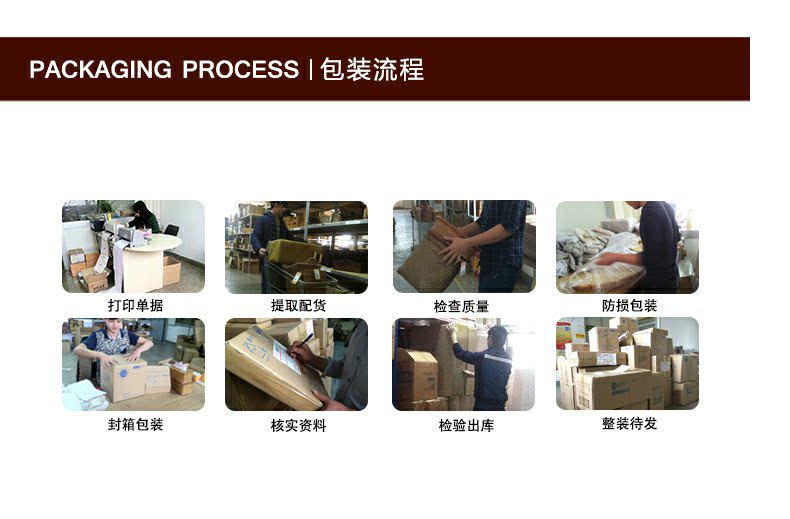 PACKAGING PROCESS | 包装流程

打印单据

提取配货

检查质量

防损包装

封箱包装

核实资料

检验出库

整装待发