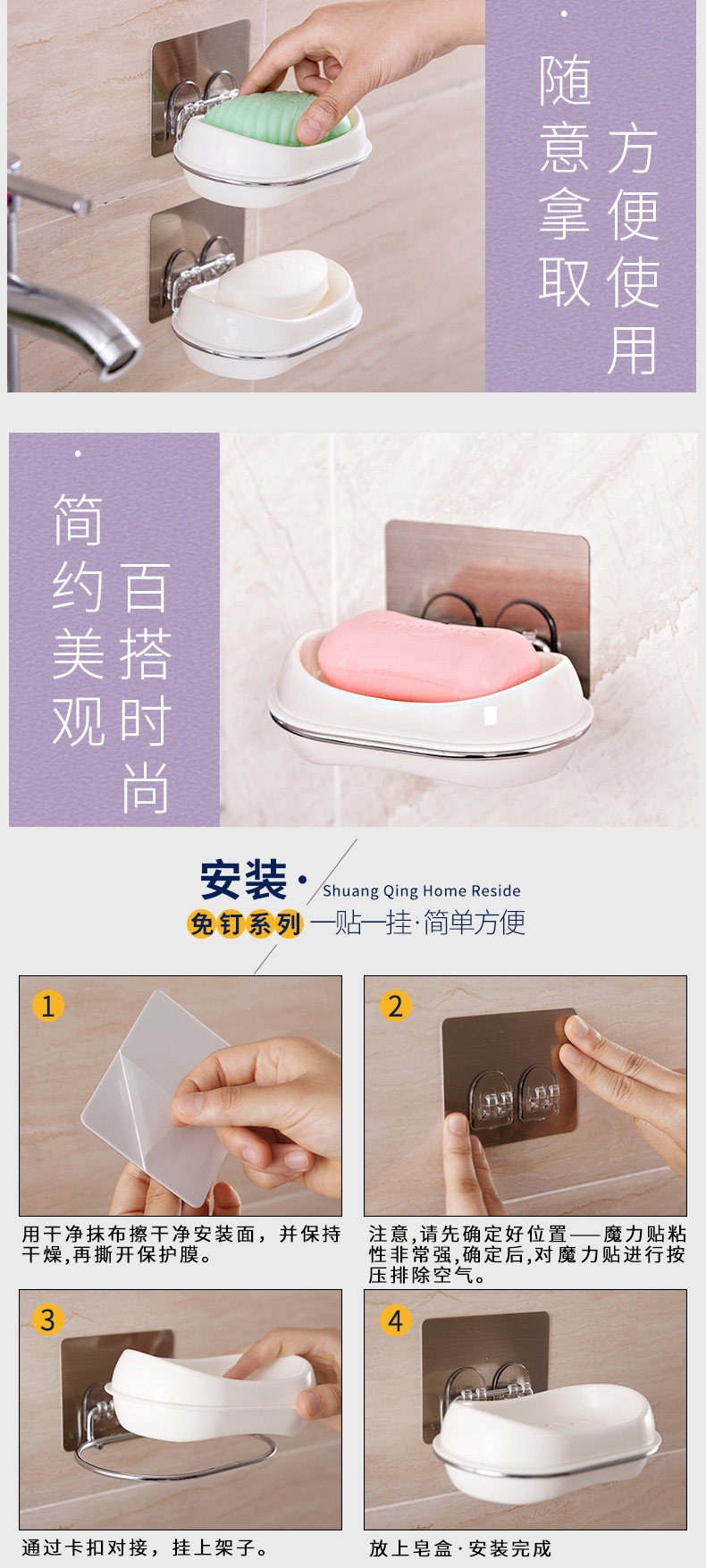 随意拿取

方便使用

简约美观

百搭时尚

安装·

Shuang Qing Home Reside

免钉系列 一贴一挂·简单方便

1

用干净抹布擦干净安装面，并保持干燥，再撕开保护膜。

2

注意，请先确定好位置——魔力贴粘性非常强，确定后，对魔力贴进行按压排除空气。

3

通过卡扣对接，挂上架子。

4

放上皂盒·安装完成