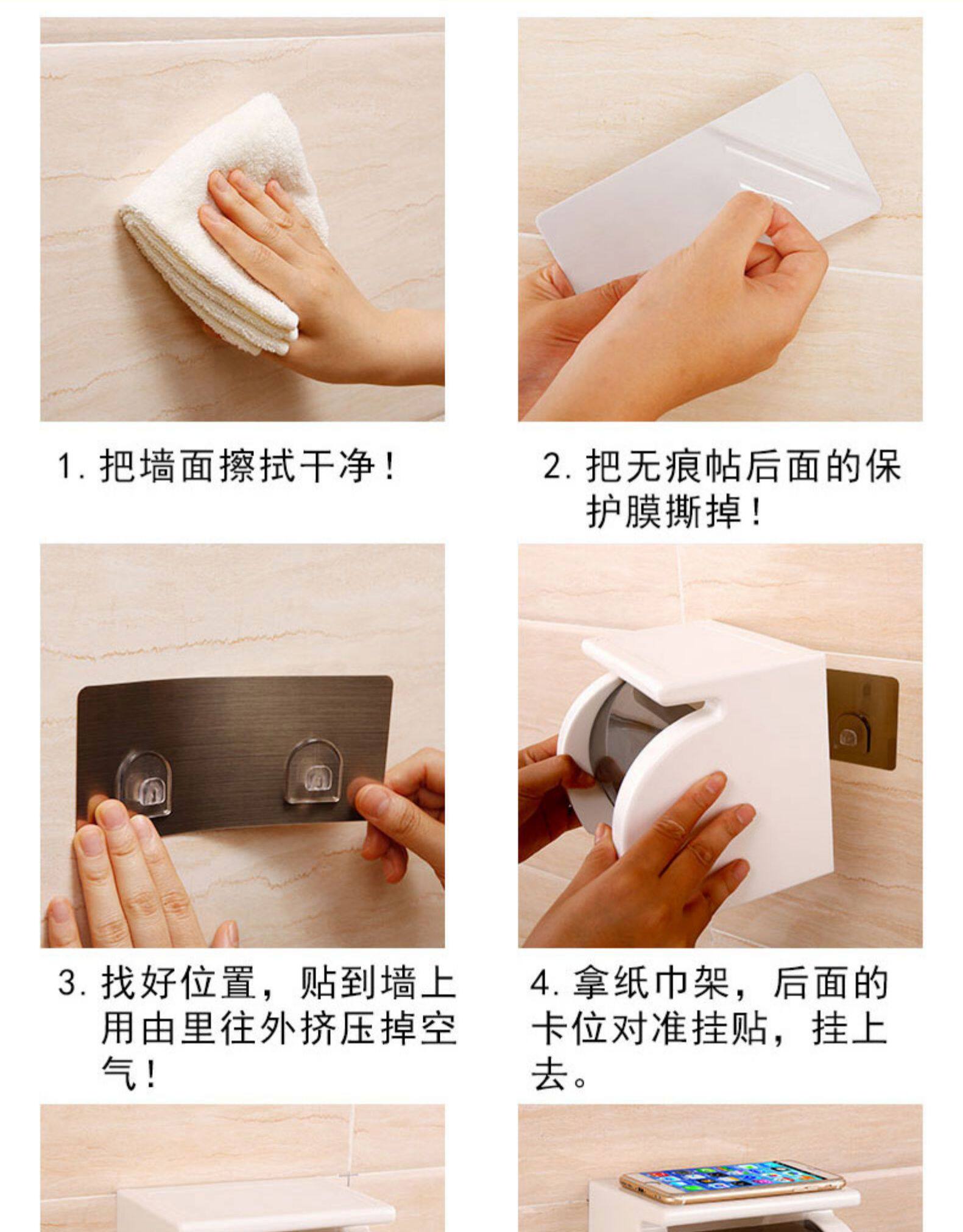 1. 把墙面擦拭干净！

2. 把无痕帖后面的保护膜撕掉！

3. 找好位置，贴到墙上用由里往外挤压掉空气！

4. 拿纸巾架，后面的卡位对准挂贴，挂上去。