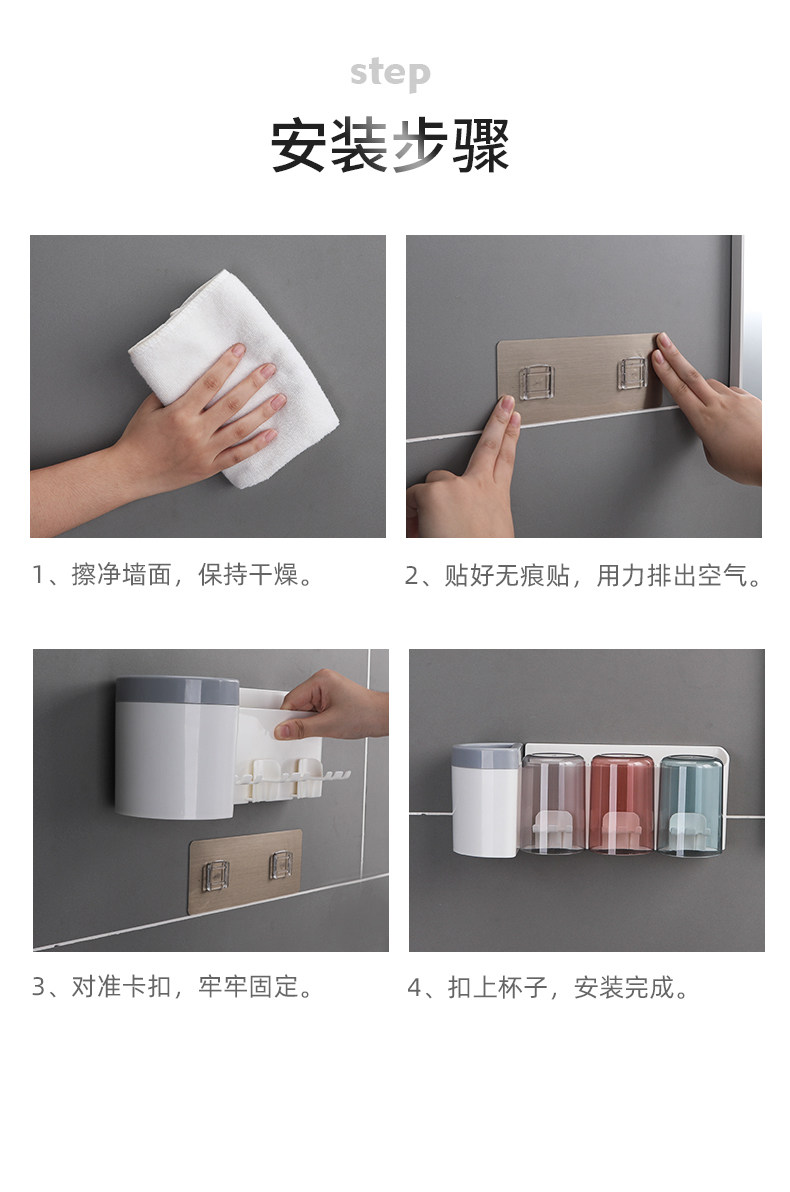 step

安装步骤

1、擦净墙面，保持干燥。

2、贴好无痕贴，用力排出空气。

3、对准卡扣，牢牢固定。

4、扣上杯子，安装完成。