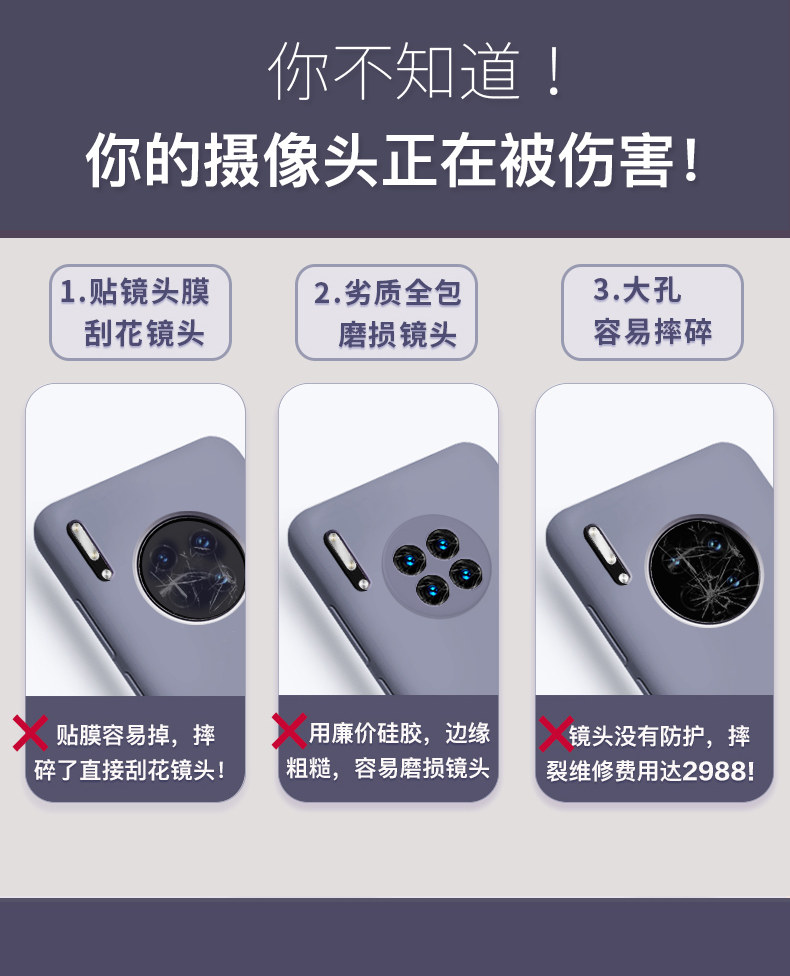 你不知道！

你的摄像头正在被伤害！

1.贴镜头膜
刮花镜头

2.劣质全包
磨损镜头

3.大孔
容易摔碎

贴膜容易掉，摔碎了直接刮花镜头！

用廉价硅胶，边缘粗糙，容易磨损镜头

镜头没有防护，摔裂维修费用达2988!