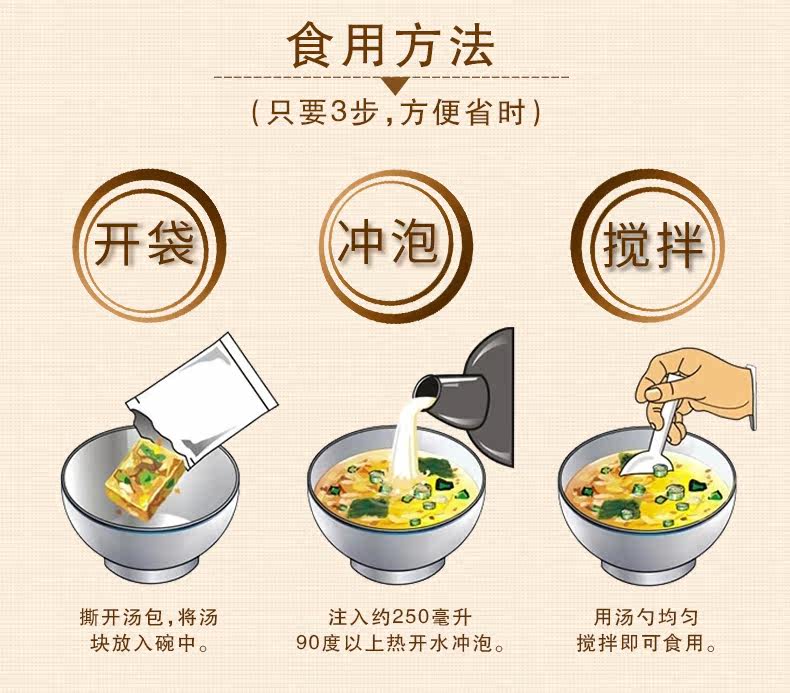 食用方法

(只要3步,方便省时)

开袋

冲泡

搅拌

撕开汤包,将汤块放入碗中。

注入约250毫升90度以上热开水冲泡。

用汤勺均匀搅拌即可食用。