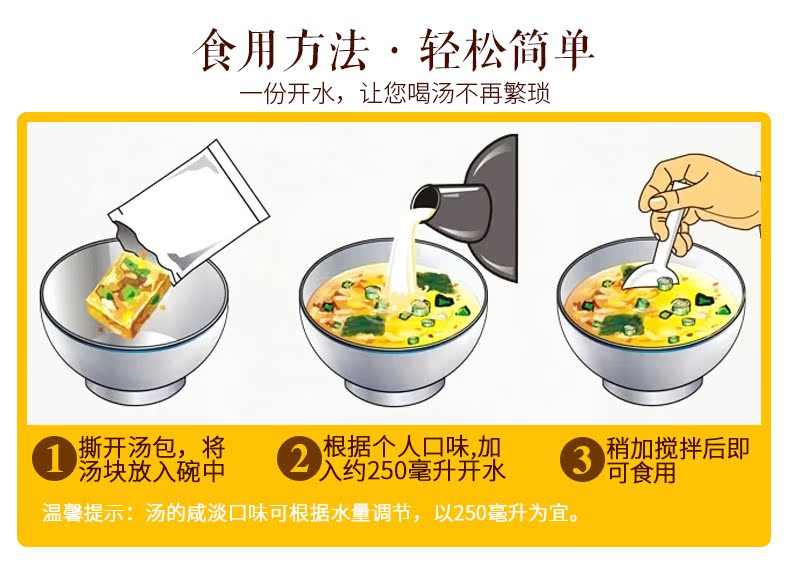 食用方法 · 轻松简单

一份开水，让您喝汤不再繁琐

1 撕开汤包，将汤块放入碗中

2 根据个人口味,加入约250毫升开水

3 稍加搅拌后即可食用

温馨提示：汤的咸淡口味可根据水量调节，以250毫升为宜。