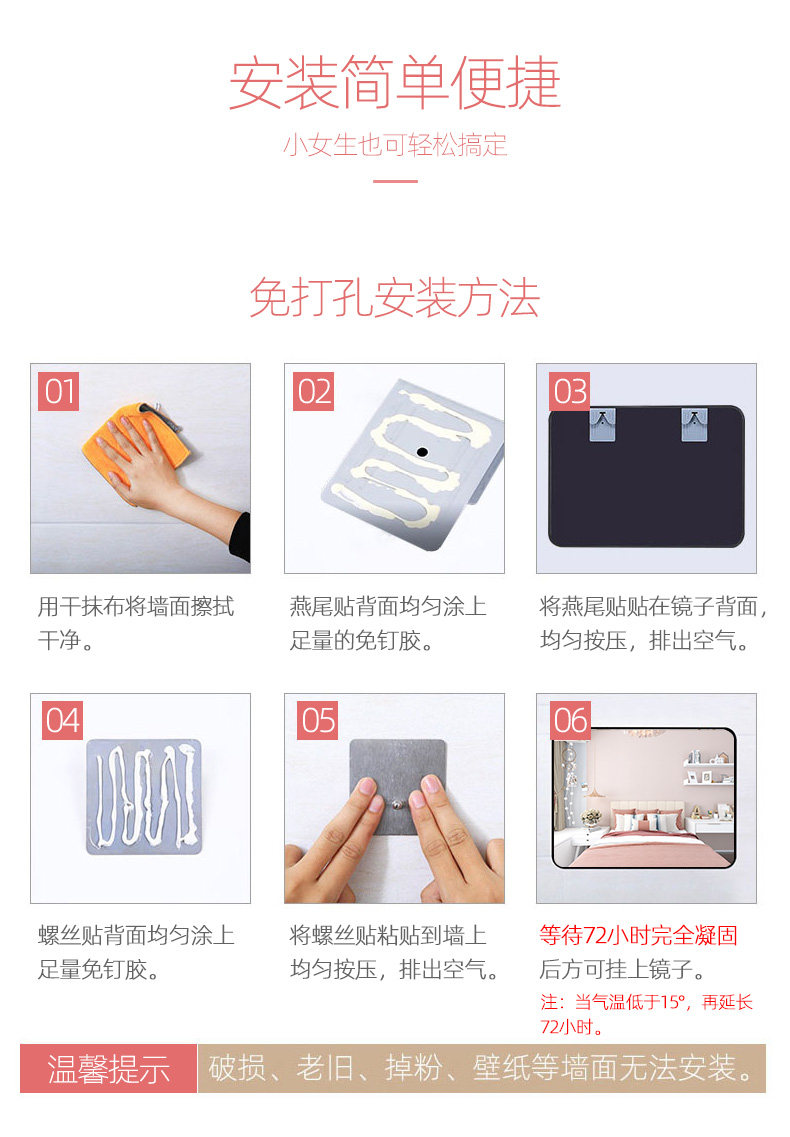 安装简单便捷

小女生也可轻松搞定

免打孔安装方法

01

用干抹布将墙面擦拭干净。

02

燕尾贴背面均匀涂上足量的免钉胶。

03

将燕尾贴贴在镜子背面，均匀按压，排出空气。

04

螺丝贴背面均匀涂上足量免钉胶。

05

将螺丝贴粘贴到墙上均匀按压，排出空气。

06

等待72小时完全凝固后方可挂上镜子。

注：当气温低于15°，再延长72小时。

温馨提示 破损、老旧、掉粉、壁纸等墙面无法安装。