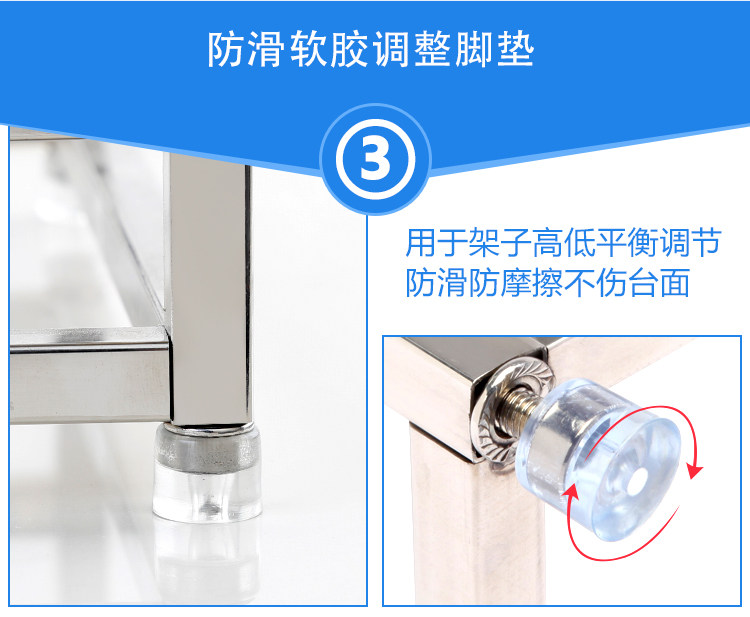 防滑软胶调整脚垫

3

用于架子高低平衡调节
防滑防摩擦不伤台面