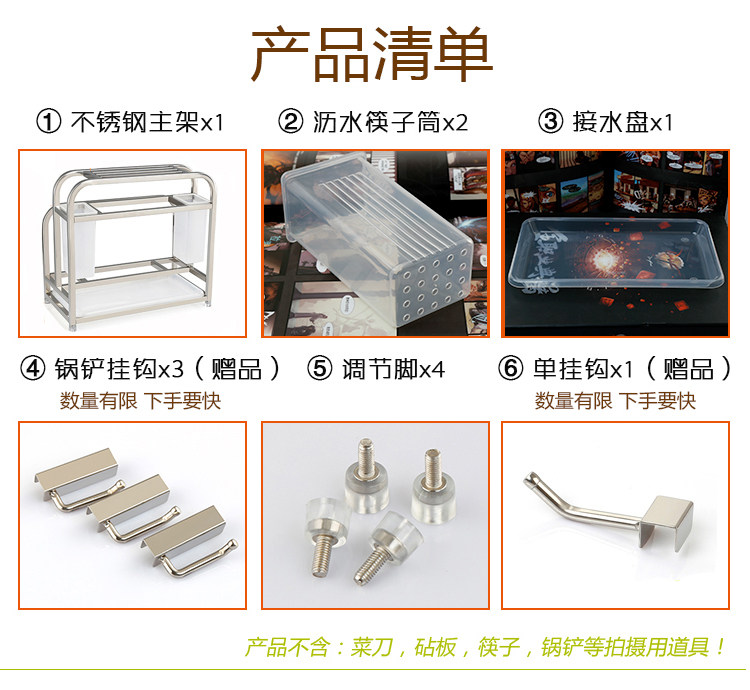 产品清单

① 不锈钢主架x1

② 沥水筷子筒x2

③ 接水盘x1

④ 锅铲挂钩x3（赠品）
数量有限 下手要快

⑤ 调节脚x4

⑥ 单挂钩x1（赠品）
数量有限 下手要快

产品不含：菜刀，砧板，筷子，锅铲等拍摄用道具！