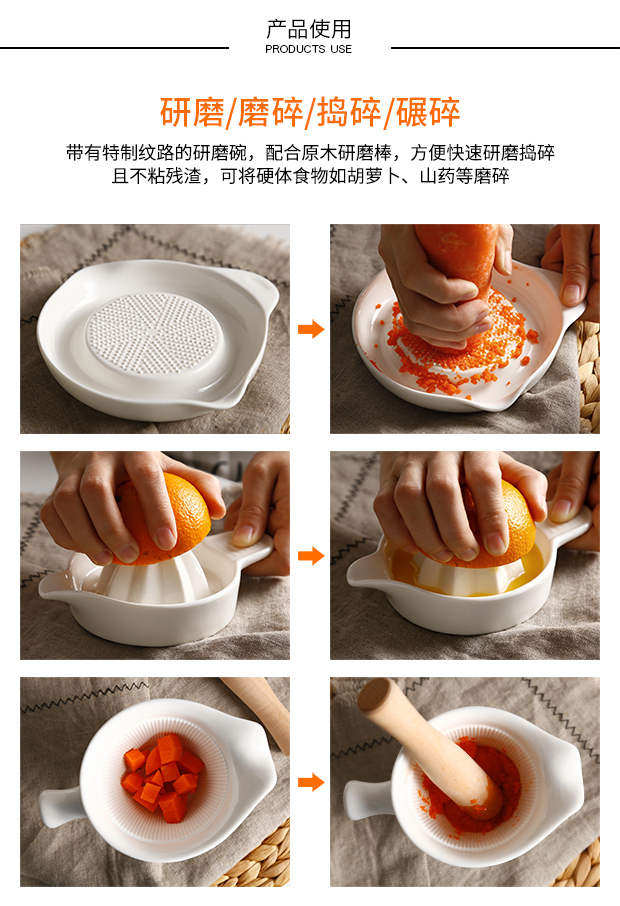 产品使用
PRODUCTS USE

研磨/磨碎/捣碎/碾碎

带有特制纹路的研磨碗，配合原木研磨棒，方便快速研磨捣碎且不粘残渣，可将硬体食物如胡萝卜、山药等磨碎