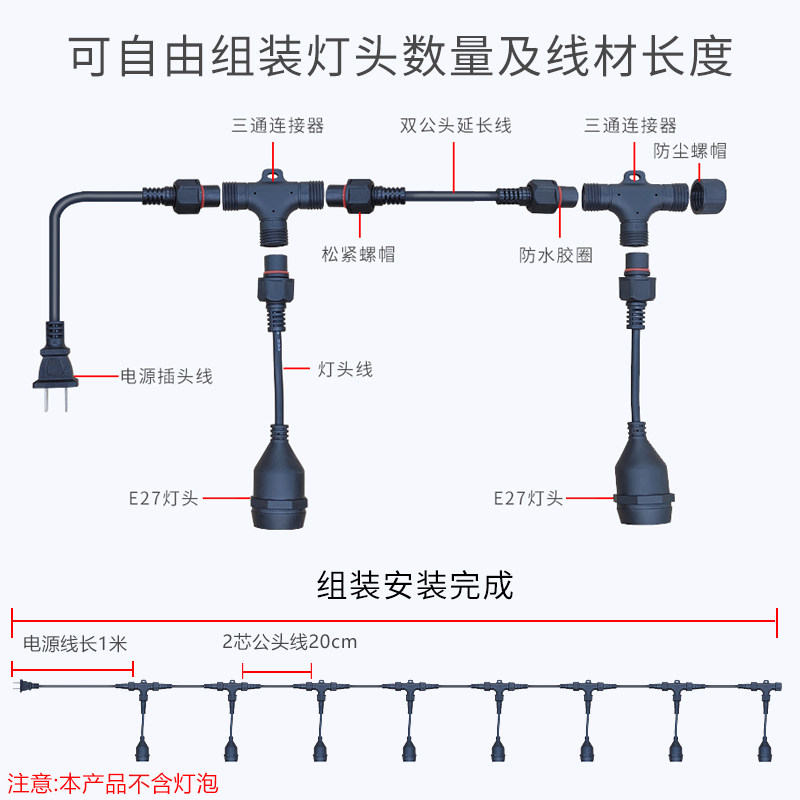 可自由组装灯头数量及线材长度

三通连接器

双公头延长线

三通连接器

防尘螺帽

松紧螺帽

防水胶圈

电源插头线

灯头线

E27灯头

E27灯头

组装安装完成

电源线长1米

2芯公头线20cm

注意:本产品不含灯泡