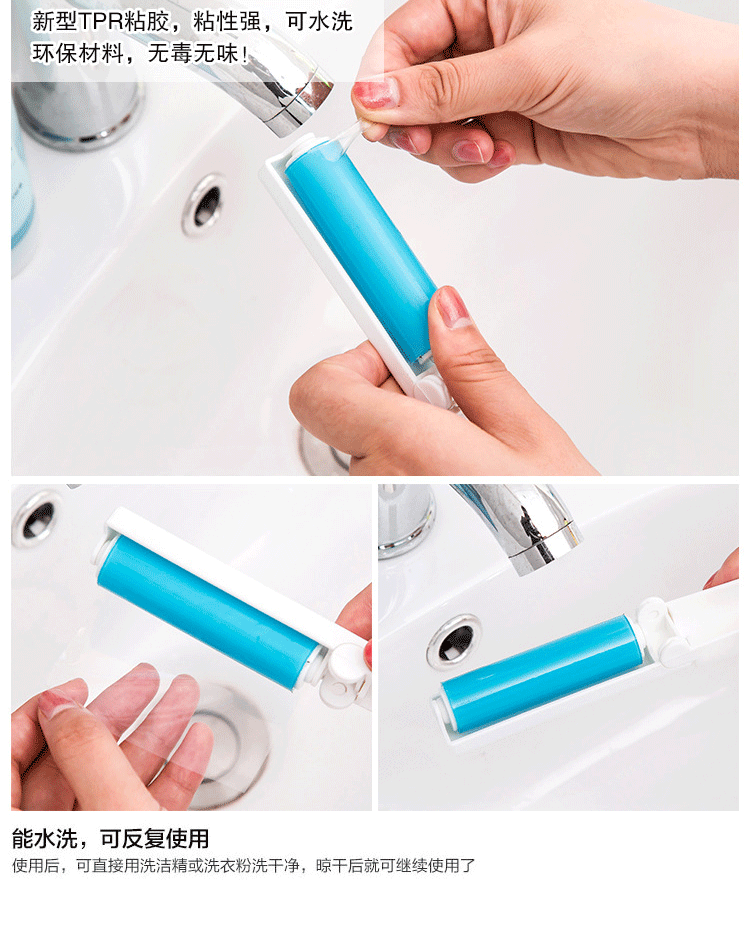 新型TPR粘胶，粘性强，可水洗
环保材料，无毒无味！

能水洗，可反复使用
使用后，可直接用洗洁精或洗衣粉洗干净，晾干后就可继续使用了