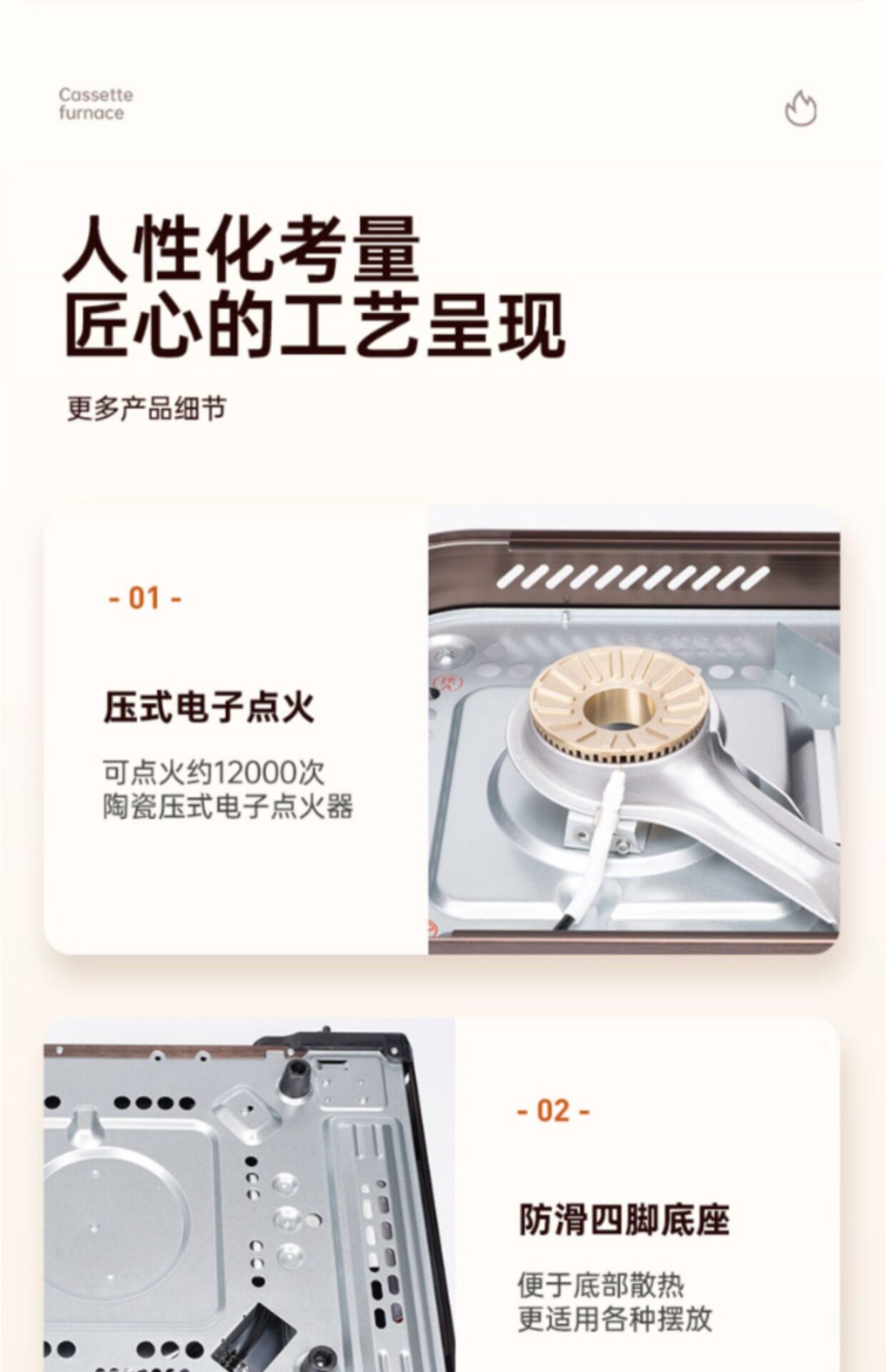 Cassette furnace

人性化考量
匠心的工艺呈现

更多产品细节

- 01 -

压式电子点火

可点火约12000次
陶瓷压式电子点火器

- 02 -

防滑四脚底座

便于底部散热
更适用各种摆放